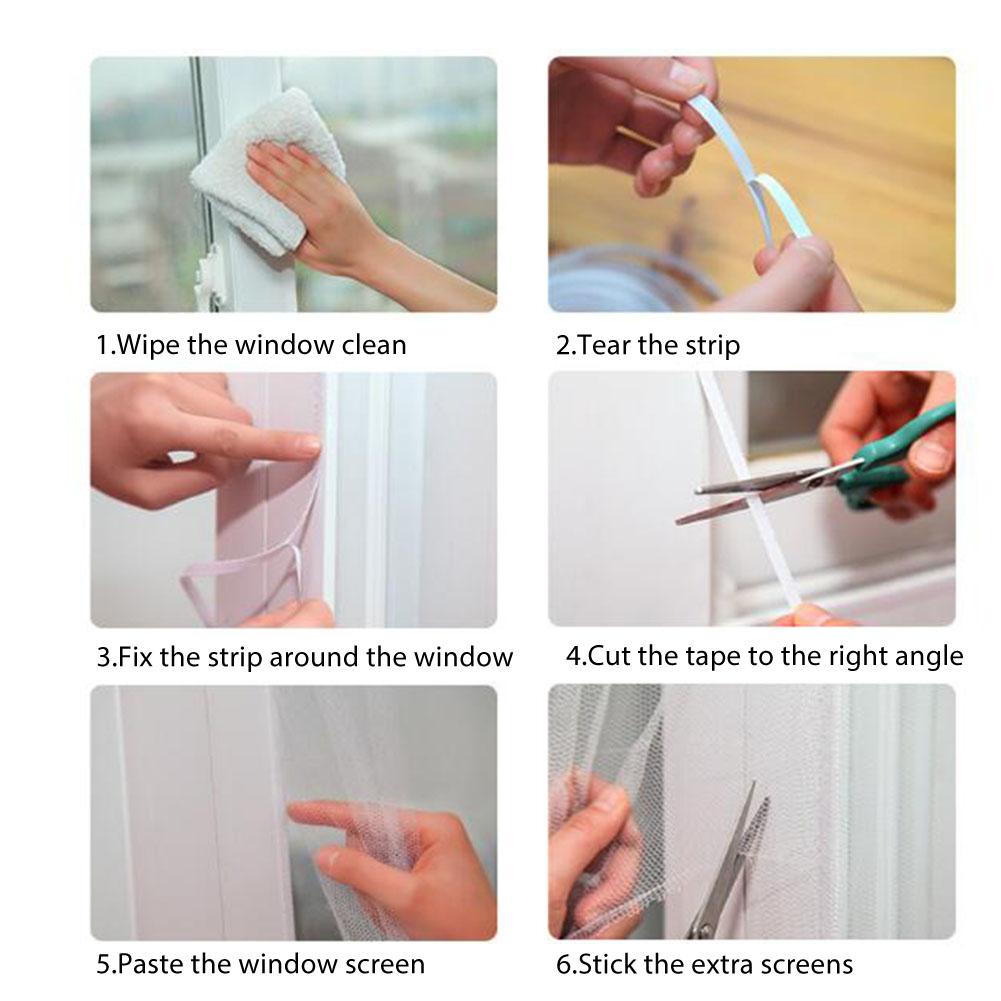 1.Wipe the window clean

2.Tear the strip

3.Fix the strip around the window

4.Cut the tape to the right angle

5.Paste the window screen

6.Stick the extra screens