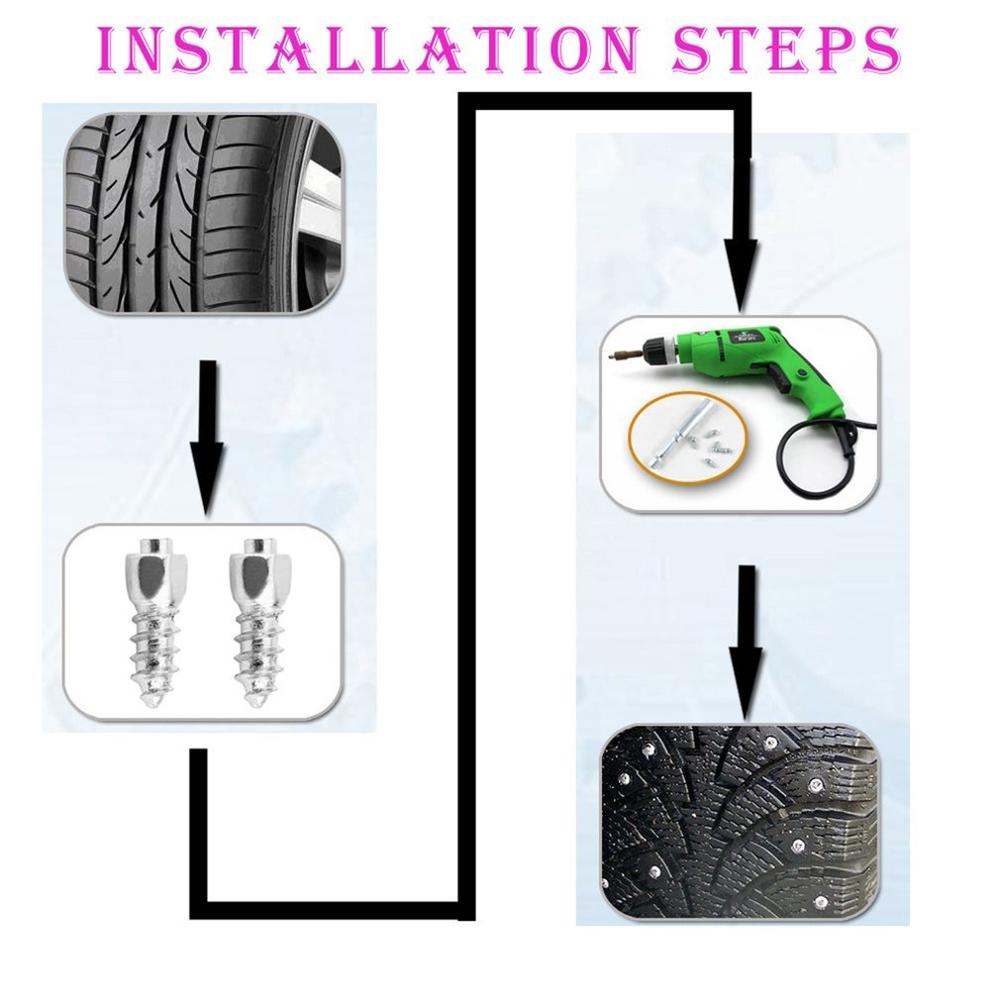 INSTALLATION STEPS