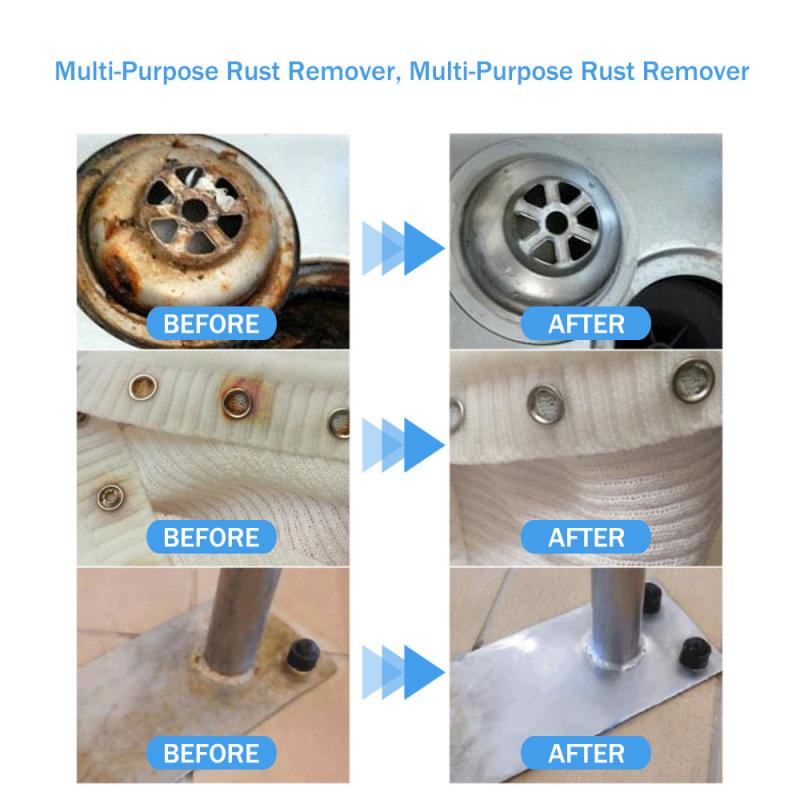 Multi-Purpose Rust Remover, Multi-Purpose Rust Remover

BEFORE

AFTER

BEFORE

AFTER

BEFORE

AFTER