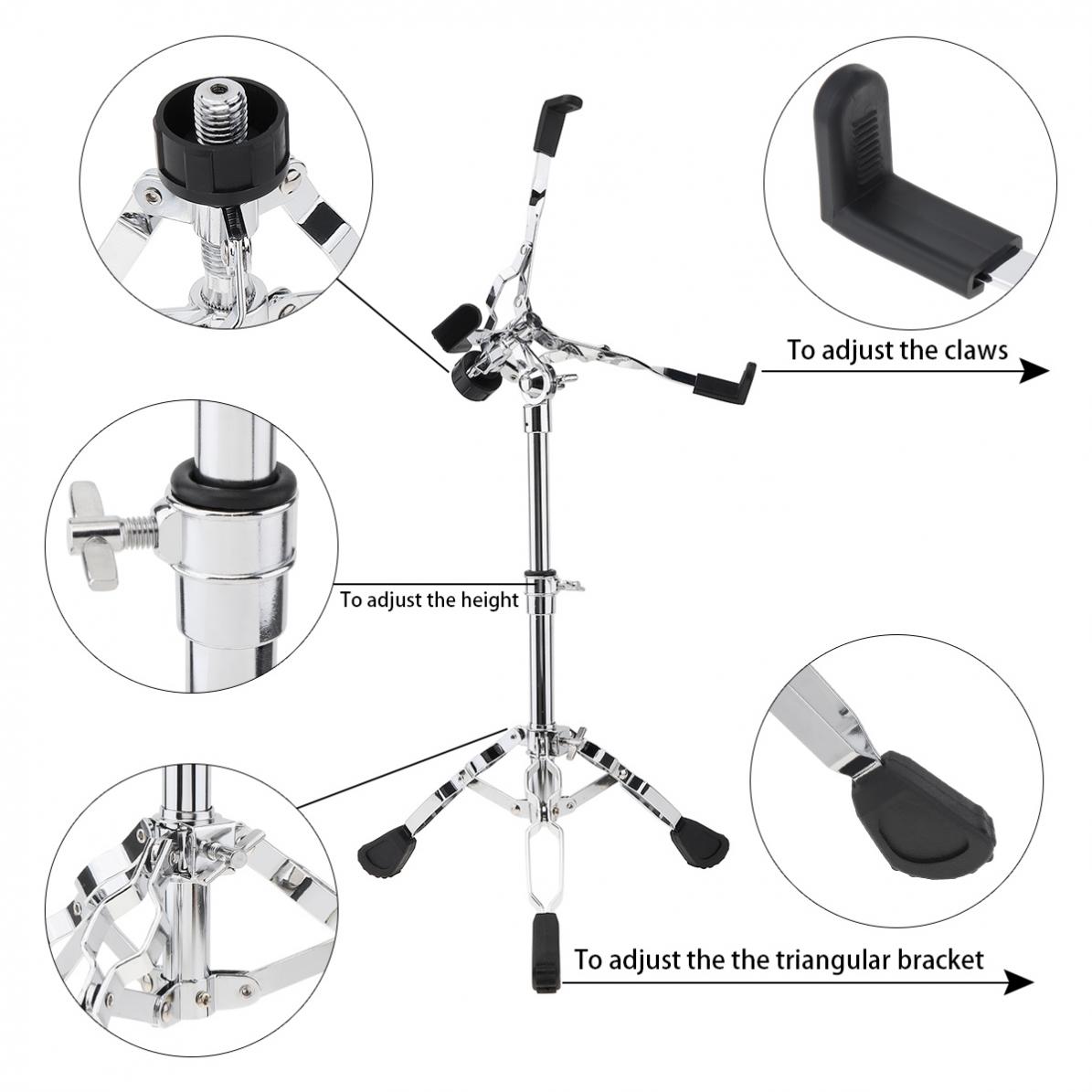 To adjust the claws

To adjust the height

To adjust the the triangular bracket