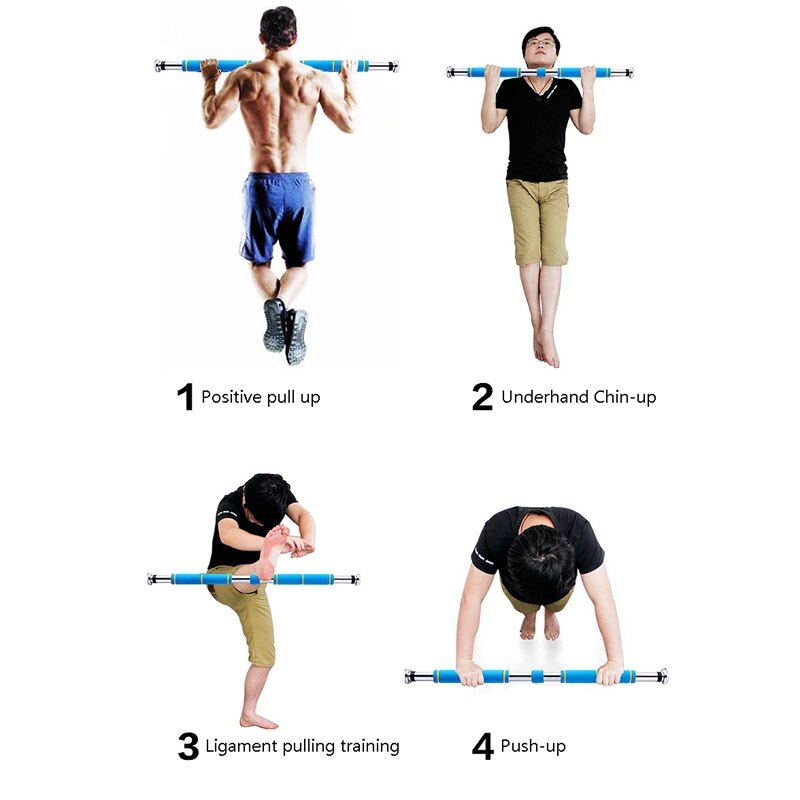 1 Positive pull up

2 Underhand Chin-up

3 Ligament pulling training

4 Push-up