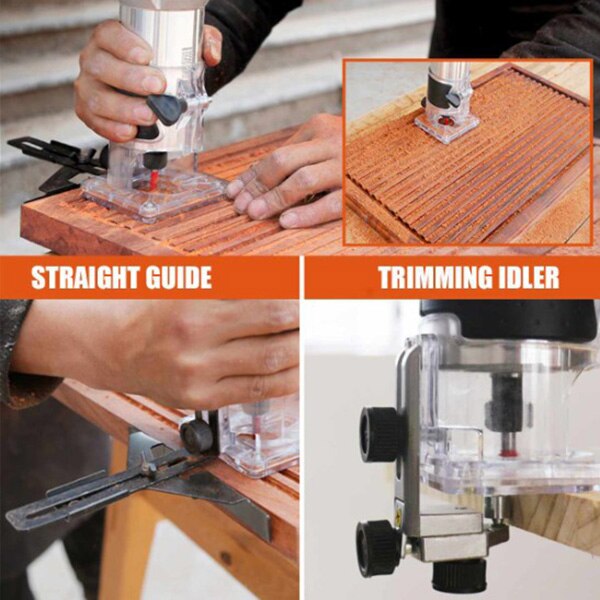 STRAIGHT GUIDE

TRIMMING IDLER