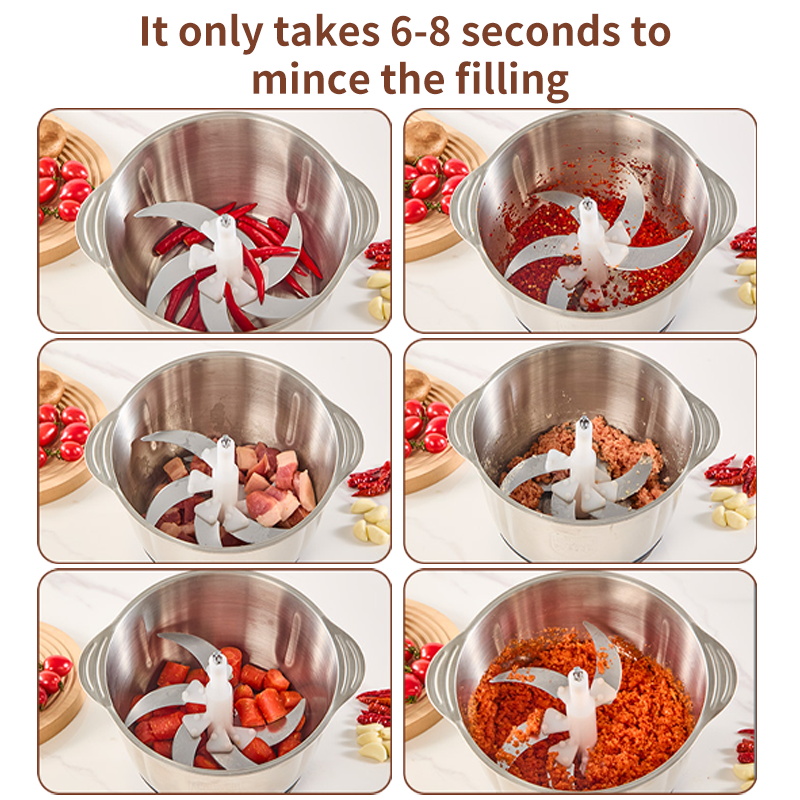 It only takes 6-8 seconds to mince the filling