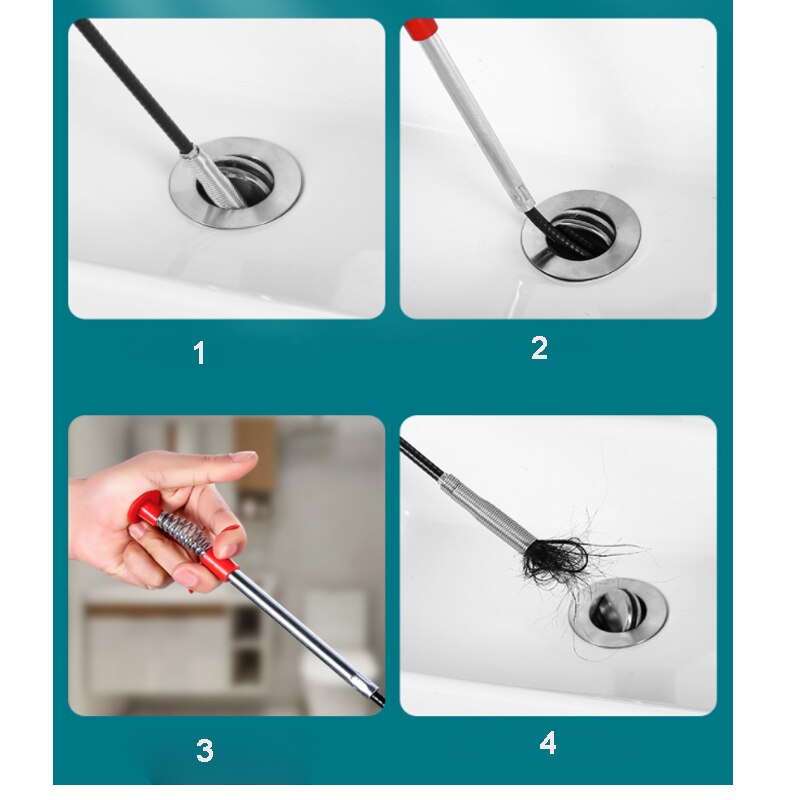 1

2

3

4