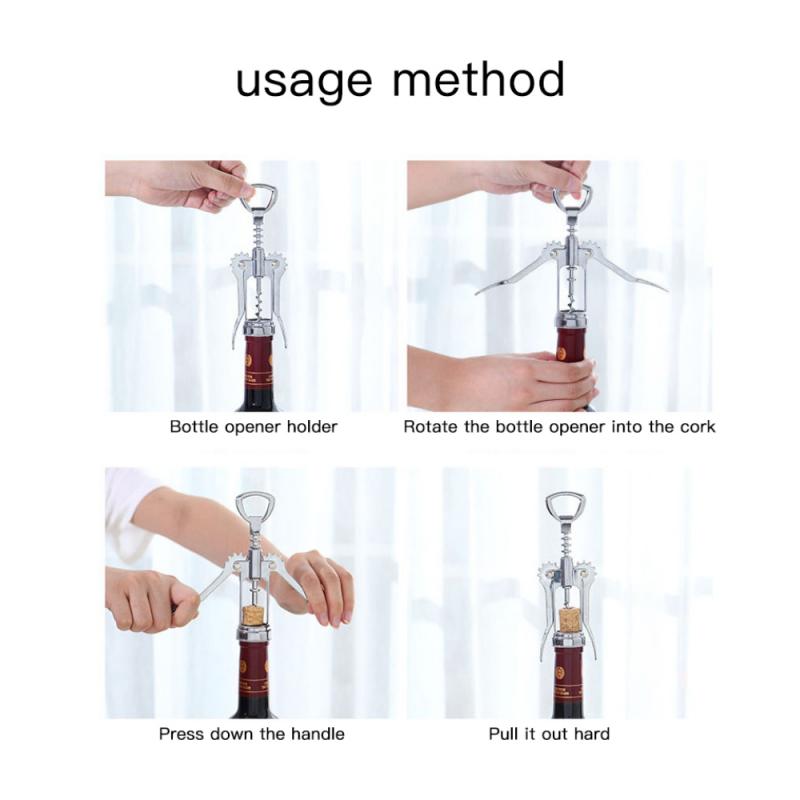 usage method

Bottle opener holder

Rotate the bottle opener into the cork

Press down the handle

Pull it out hard