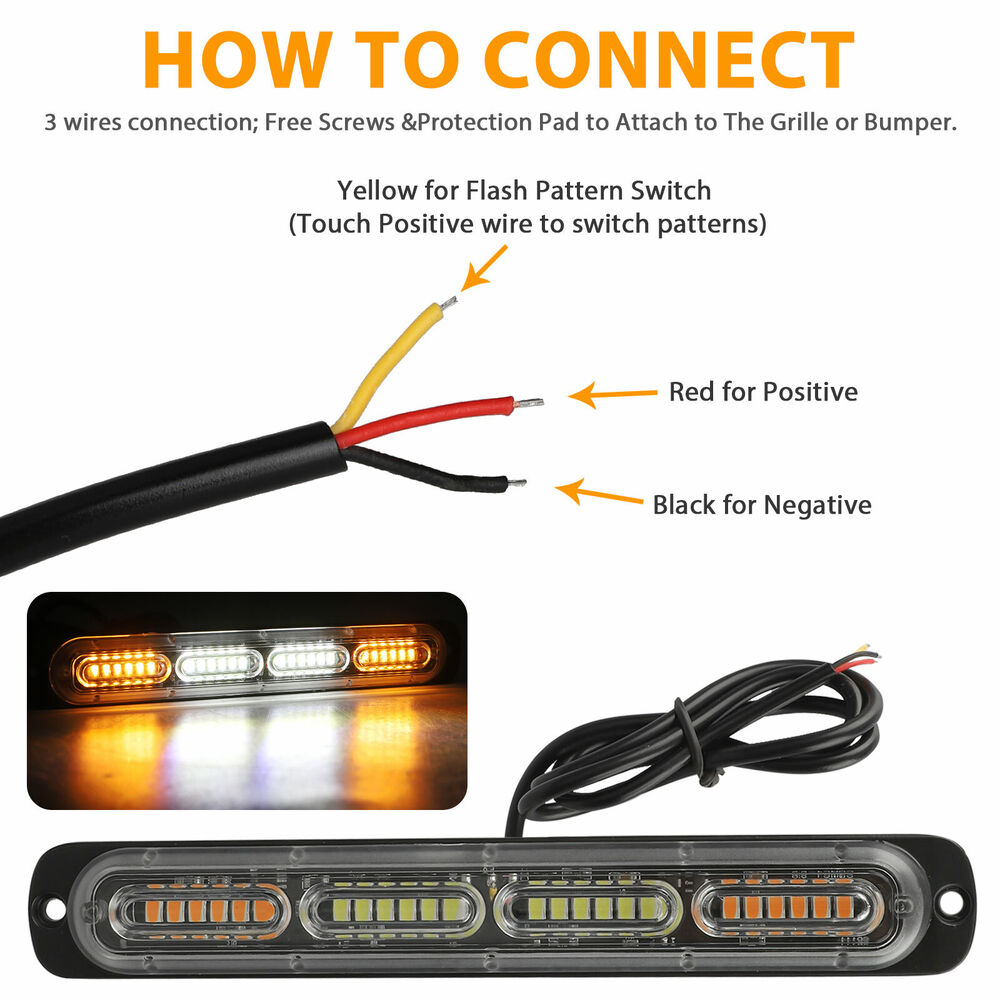 HOW TO CONNECT

3 wires connection; Free Screws &Protection Pad to Attach to The Grille or Bumper.

Yellow for Flash Pattern Switch
(Touch Positive wire to switch patterns)

Red for Positive

Black for Negative