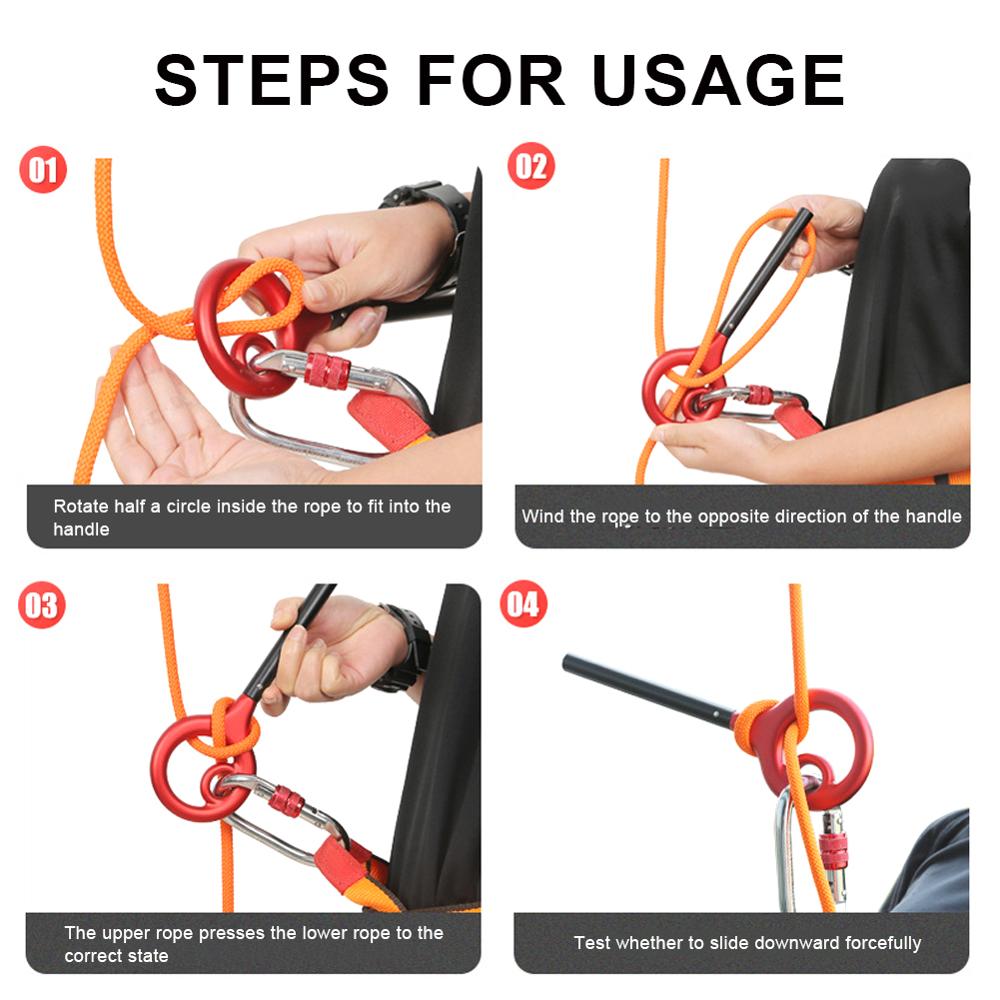 STEPS FOR USAGE

01

Rotate half a circle inside the rope to fit into the handle

02

Wind the rope to the opposite direction of the handle

03

The upper rope presses the lower rope to the correct state

04

Test whether to slide downward forcefully