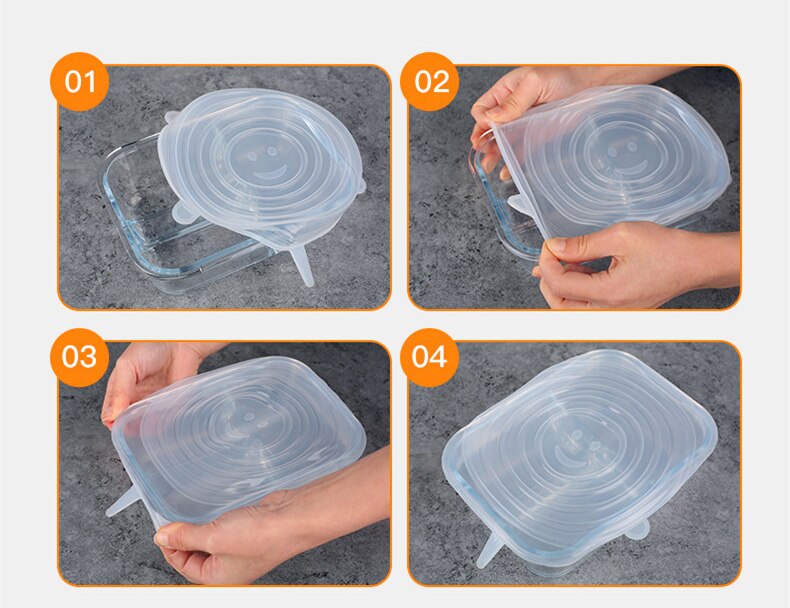 01

02

03

04