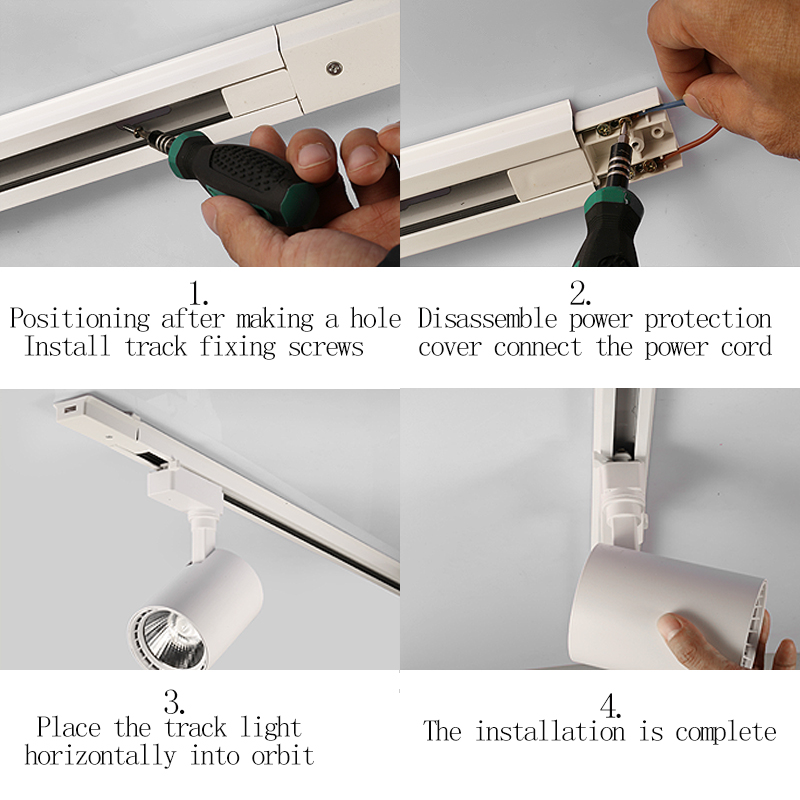 1.
Positioning after making a hole
Install track fixing screws

2.
Disassemble power protection
cover connect the power cord

3.
Place the track light
horizontally into orbit

4.
The installation is complete