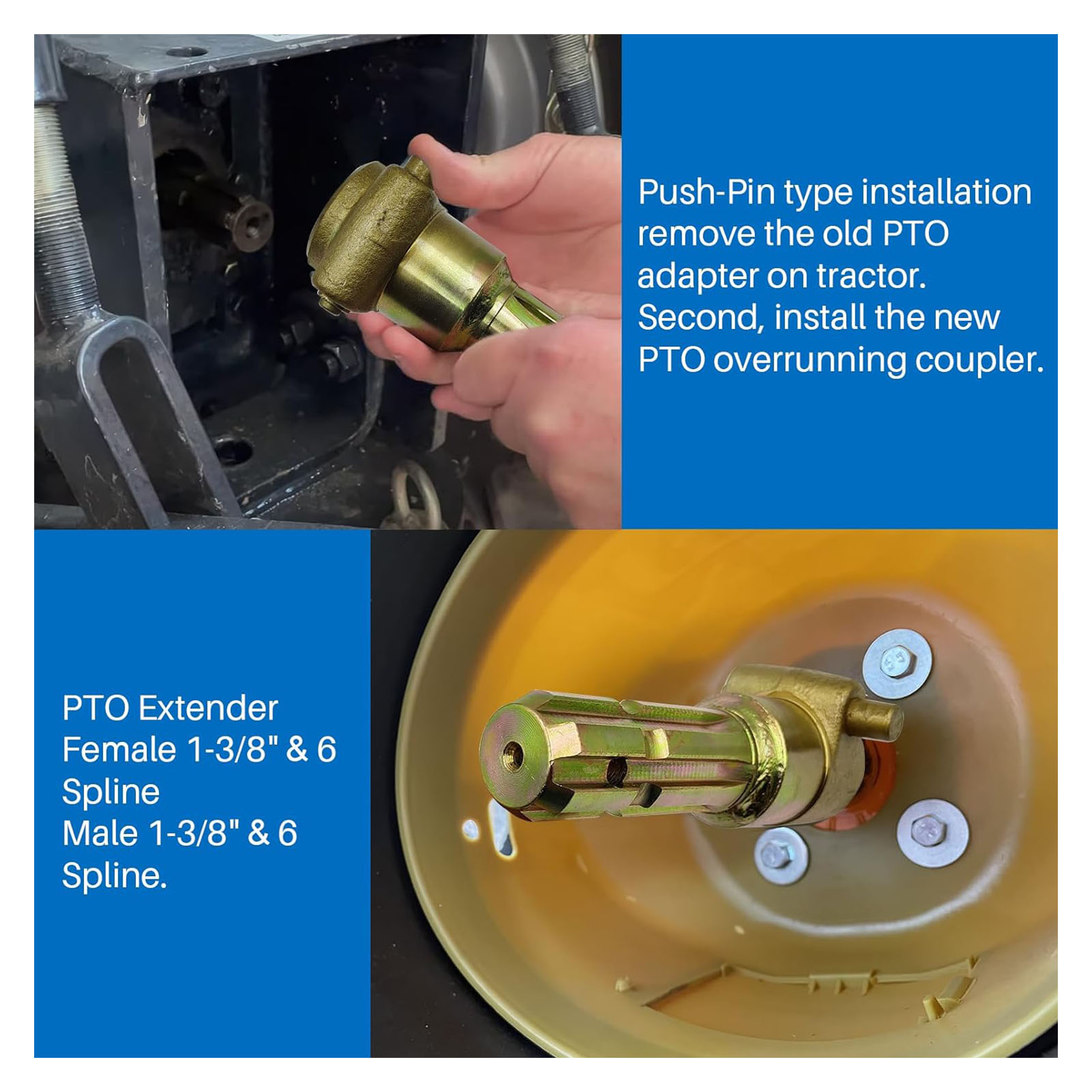 Push-Pin type installation remove the old PTO adapter on tractor. Second, install the new PTO overrunning coupler.

PTO Extender
Female 1-3/8" & 6 Spline
Male 1-3/8" & 6 Spline.