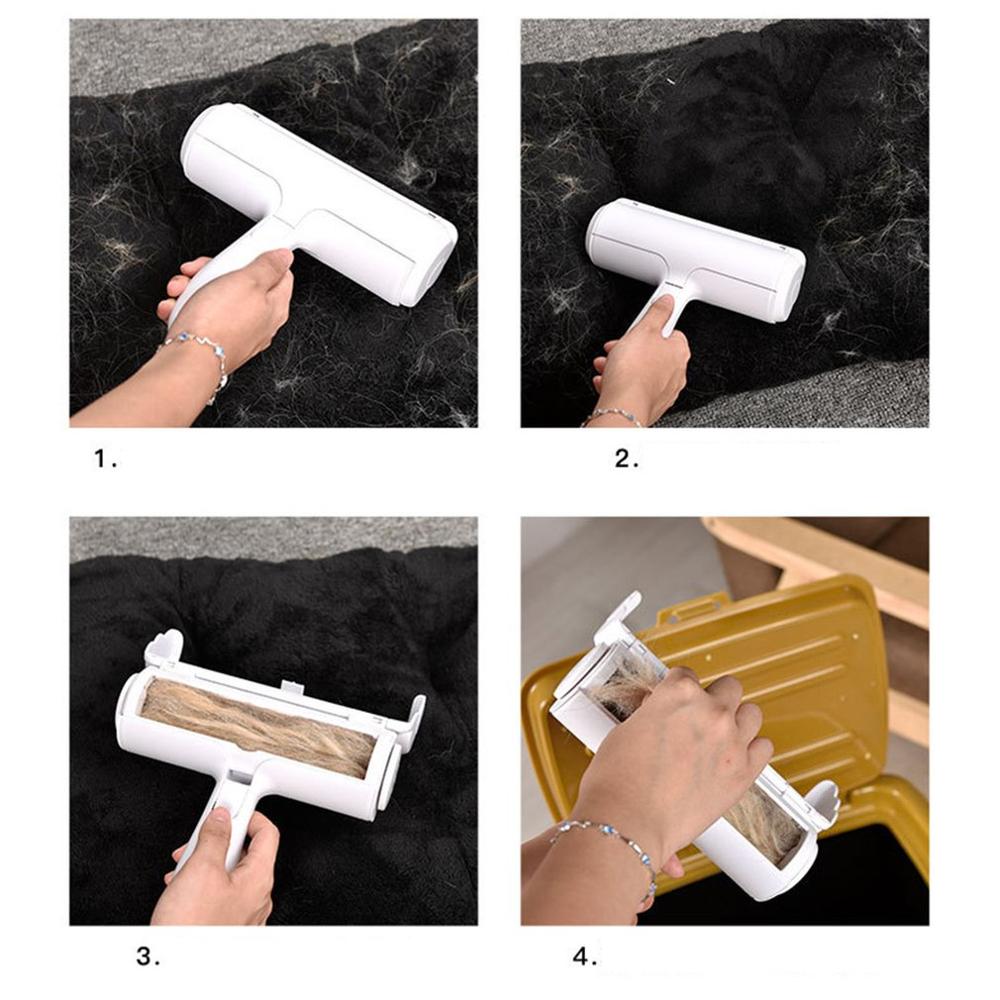 1.

2.

3.

4.