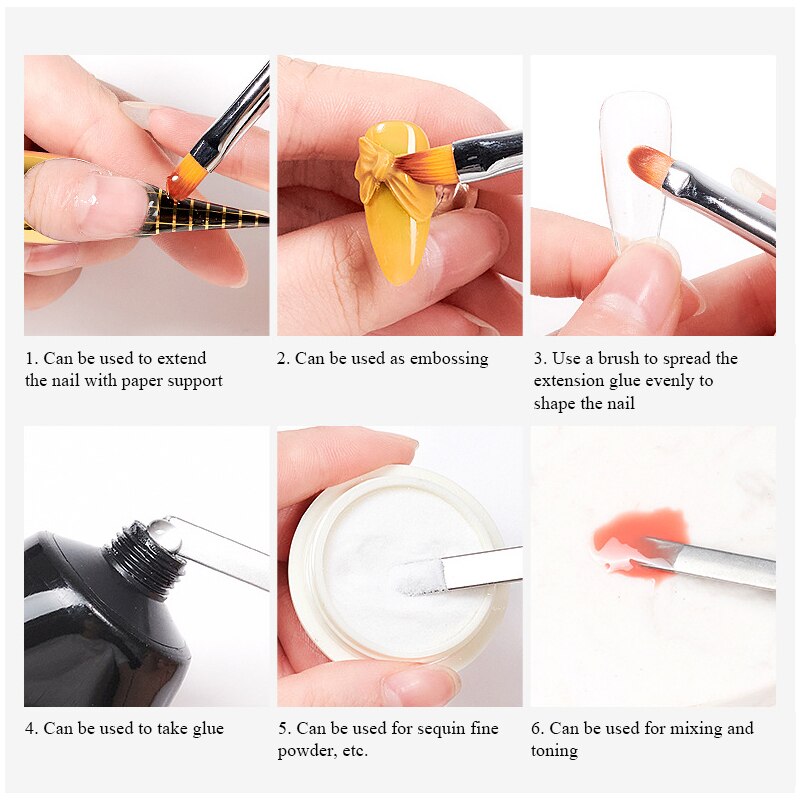 1. Can be used to extend the nail with paper support

2. Can be used as embossing

3. Use a brush to spread the extension glue evenly to shape the nail

4. Can be used to take glue

5. Can be used for sequin fine powder, etc.

6. Can be used for mixing and toning