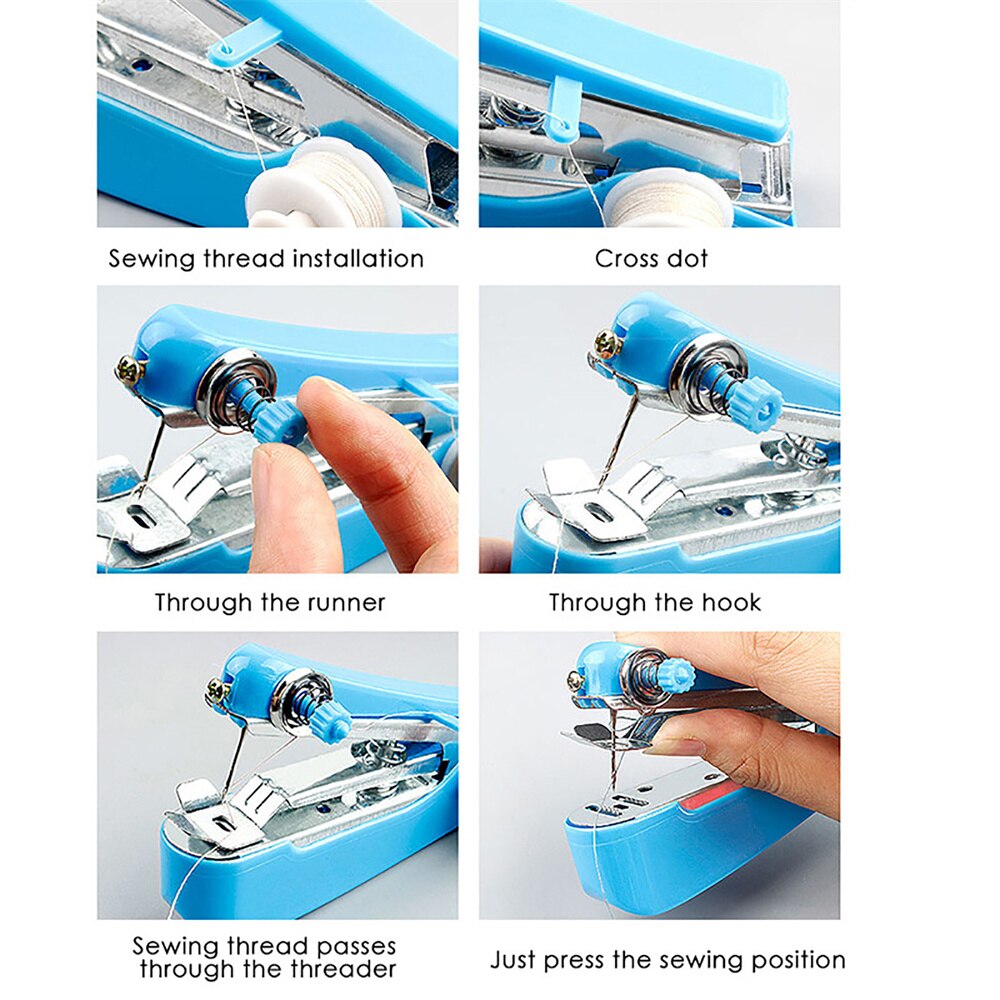 Sewing thread installation

Cross dot

Through the runner

Through the hook

Sewing thread passes through the threader

Just press the sewing position