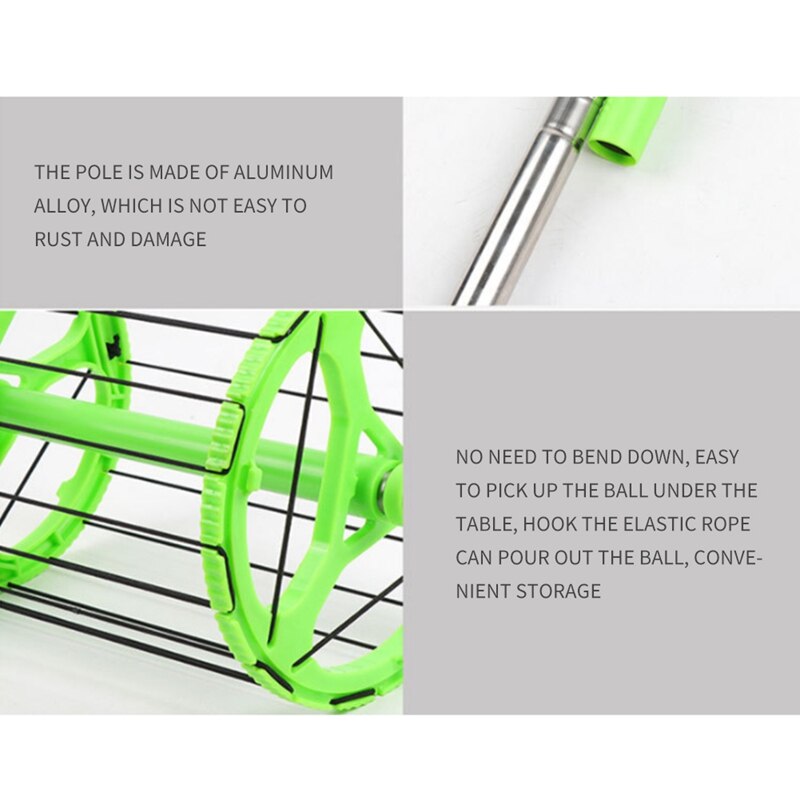 THE POLE IS MADE OF ALUMINUM ALLOY, WHICH IS NOT EASY TO RUST AND DAMAGE

NO NEED TO BEND DOWN, EASY TO PICK UP THE BALL UNDER THE TABLE, HOOK THE ELASTIC ROPE CAN POUR OUT THE BALL, CONVENIENT STORAGE