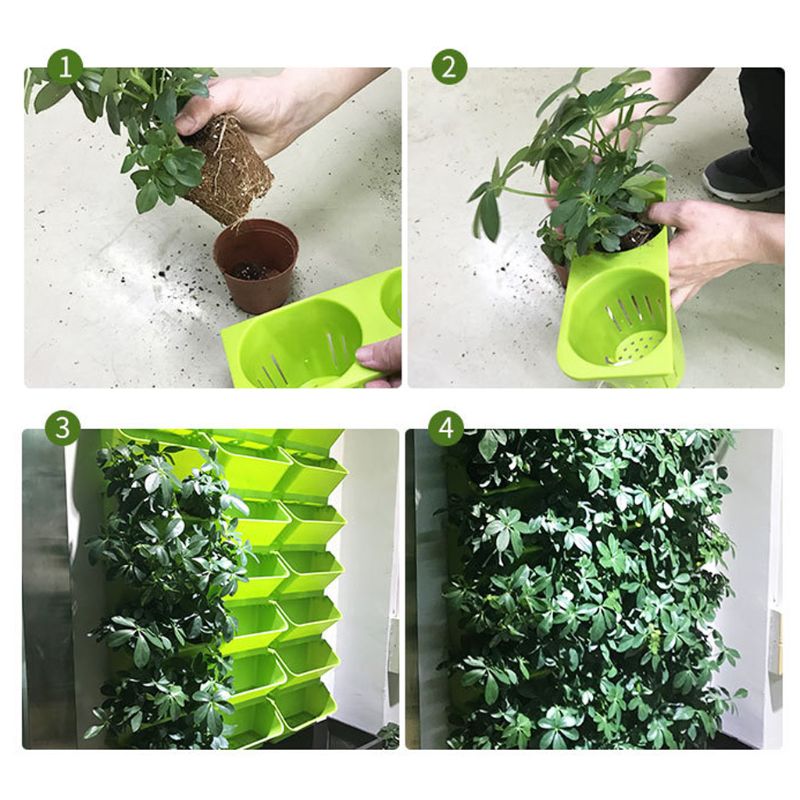 1
2
3
4