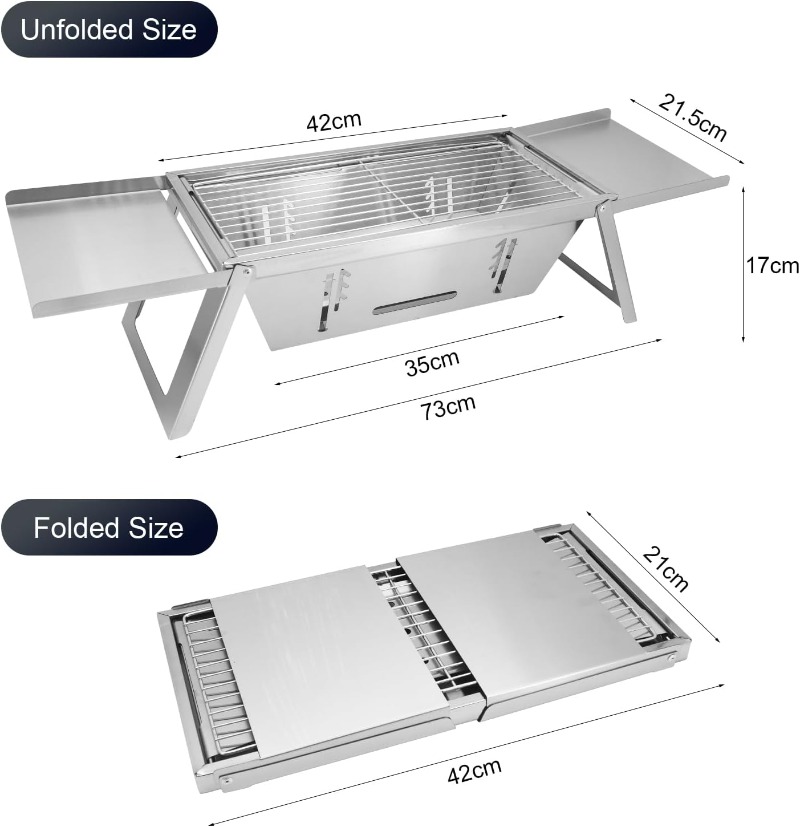 Unfolded Size

42cm

21.5cm

17cm

35cm

73cm

Folded Size

21cm

42cm