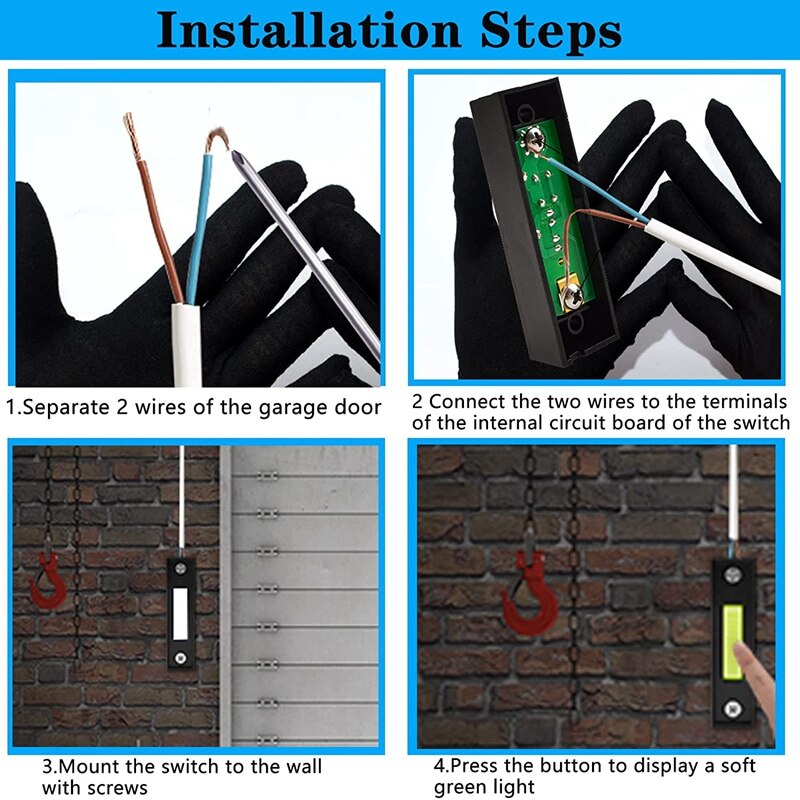 Installation Steps

1.Separate 2 wires of the garage door

2 Connect the two wires to the terminals of the internal circuit board of the switch

3.Mount the switch to the wall with screws

4.Press the button to display a soft green light