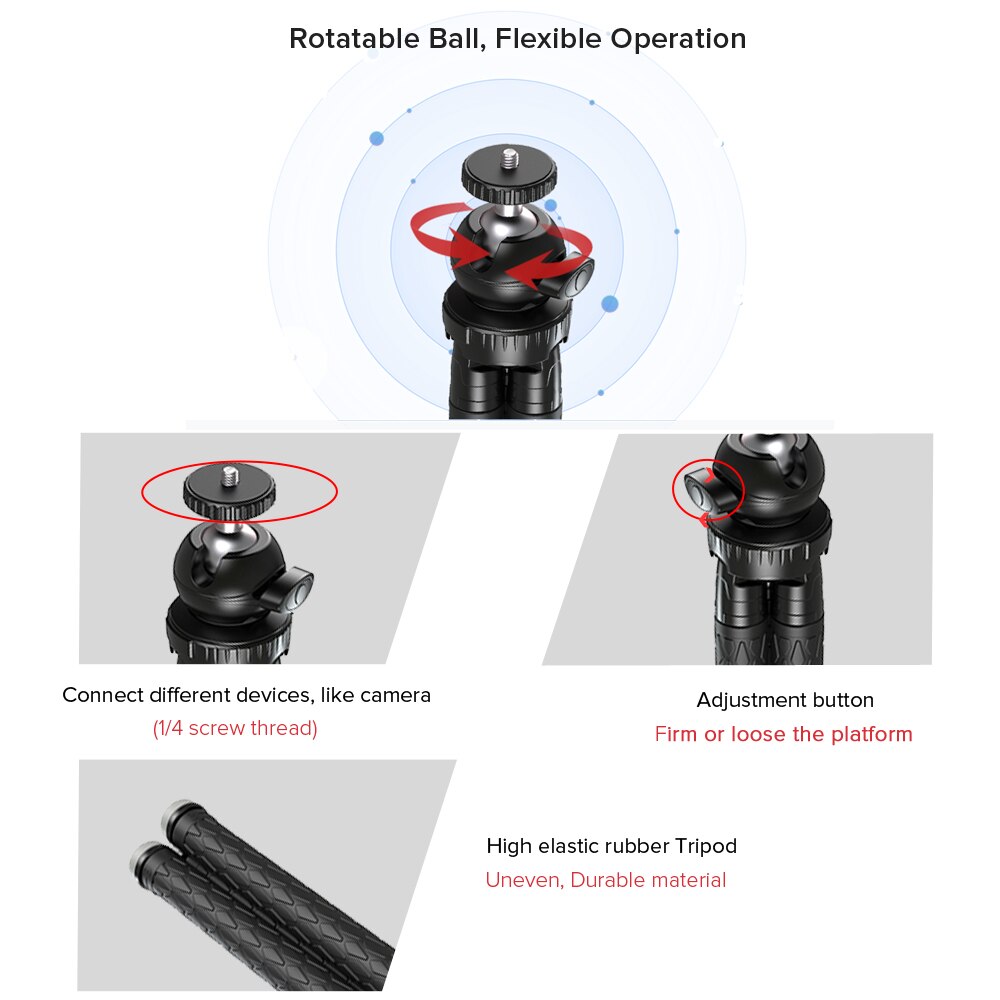 Rotatable Ball, Flexible Operation

Connect different devices, like camera
(1/4 screw thread)

Adjustment button
Firm or loose the platform

High elastic rubber Tripod
Uneven, Durable material