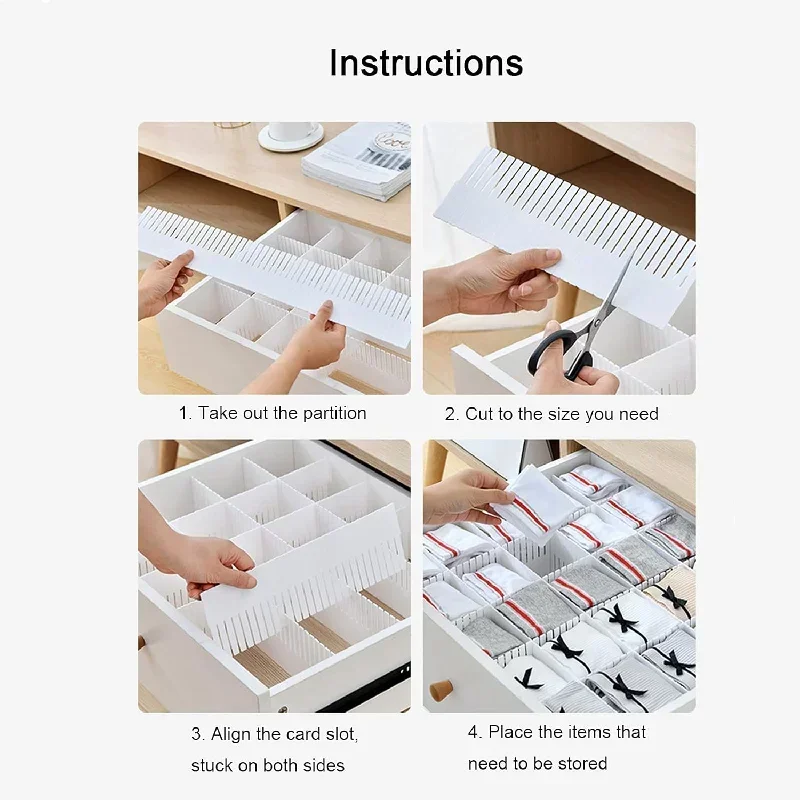 Instructions

1. Take out the partition

2. Cut to the size you need

3. Align the card slot, stuck on both sides

4. Place the items that need to be stored