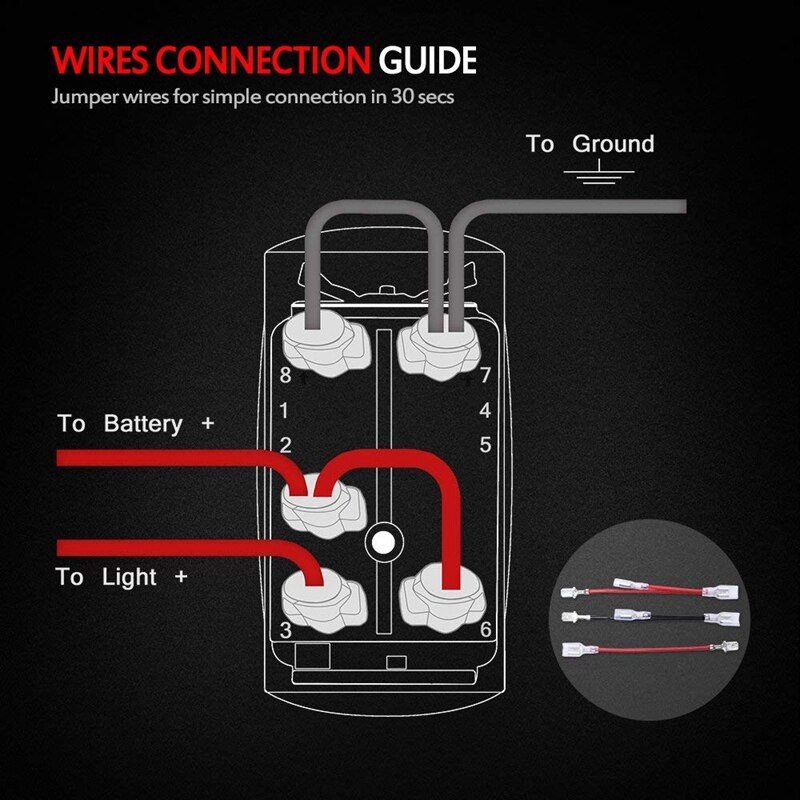 WIRES CONNECTION GUIDE
Jumper wires for simple connection in 30 secs

To Ground

8
7
1
4
2
5
To Battery +
To Light +
3
6