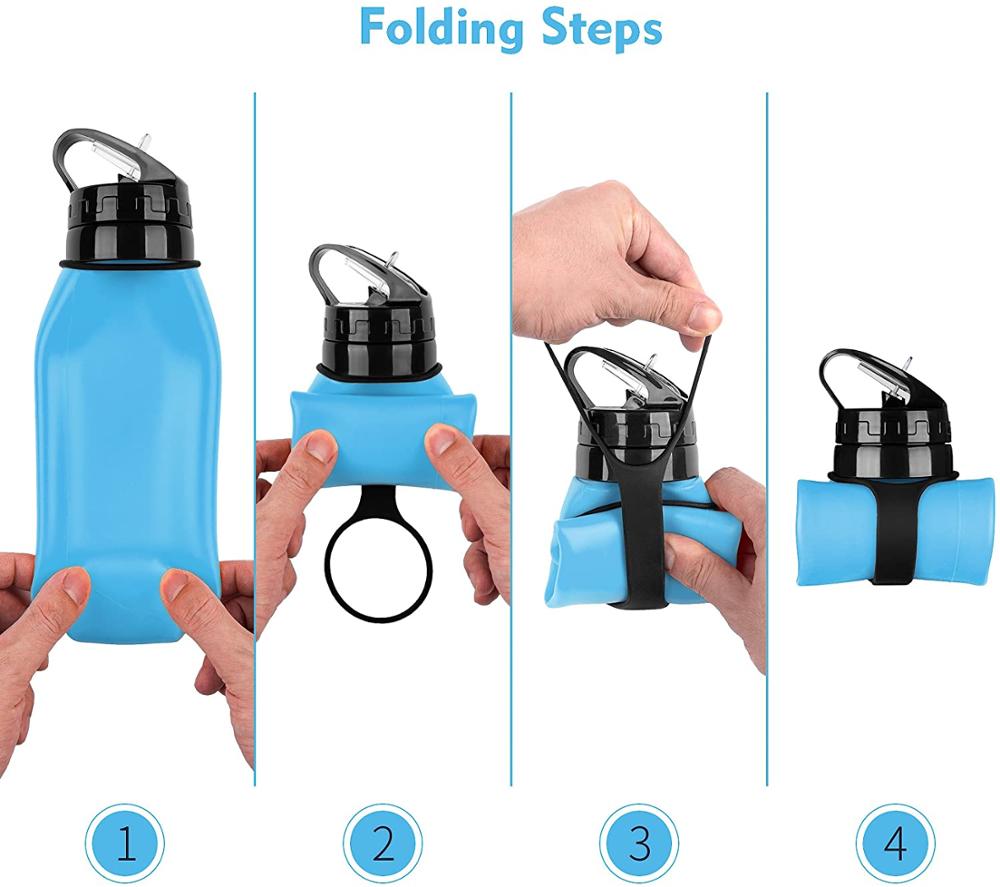 Folding Steps

1

2

3

4