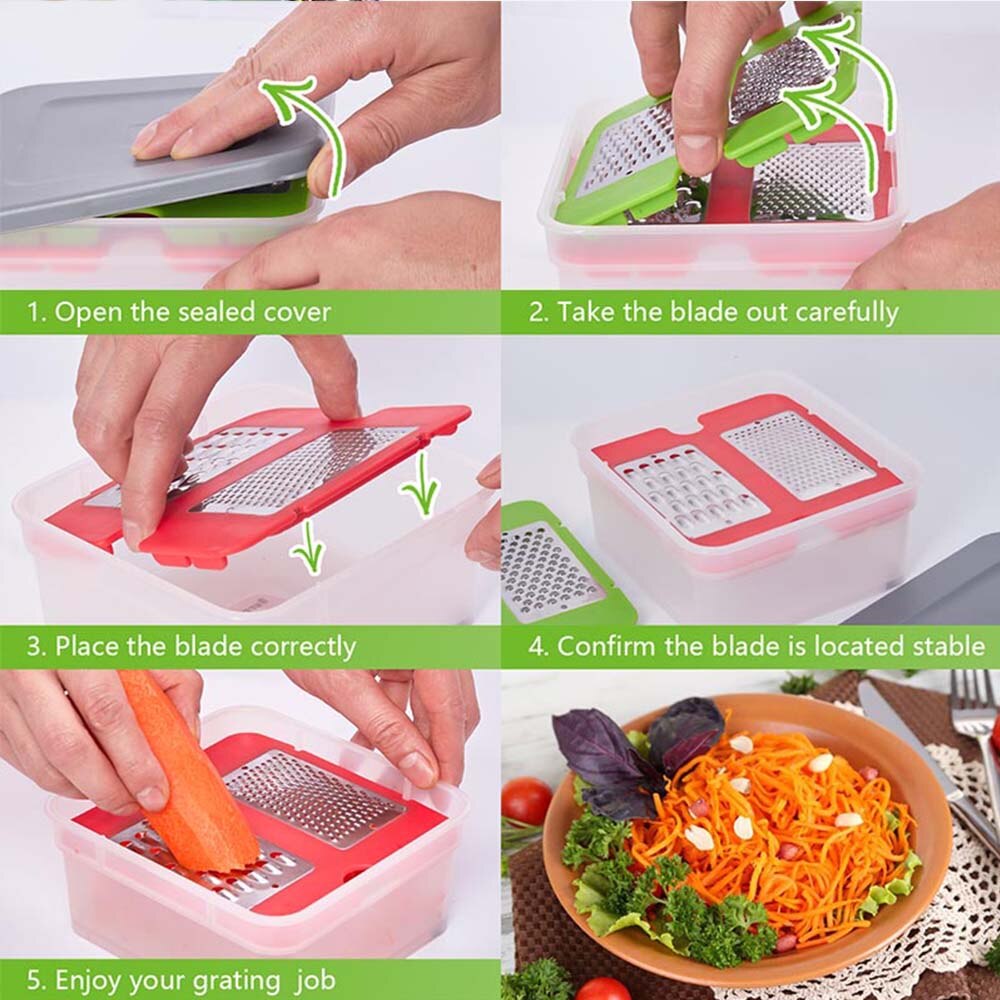 1. Open the sealed cover

2. Take the blade out carefully

3. Place the blade correctly

4. Confirm the blade is located stable

5. Enjoy your grating job