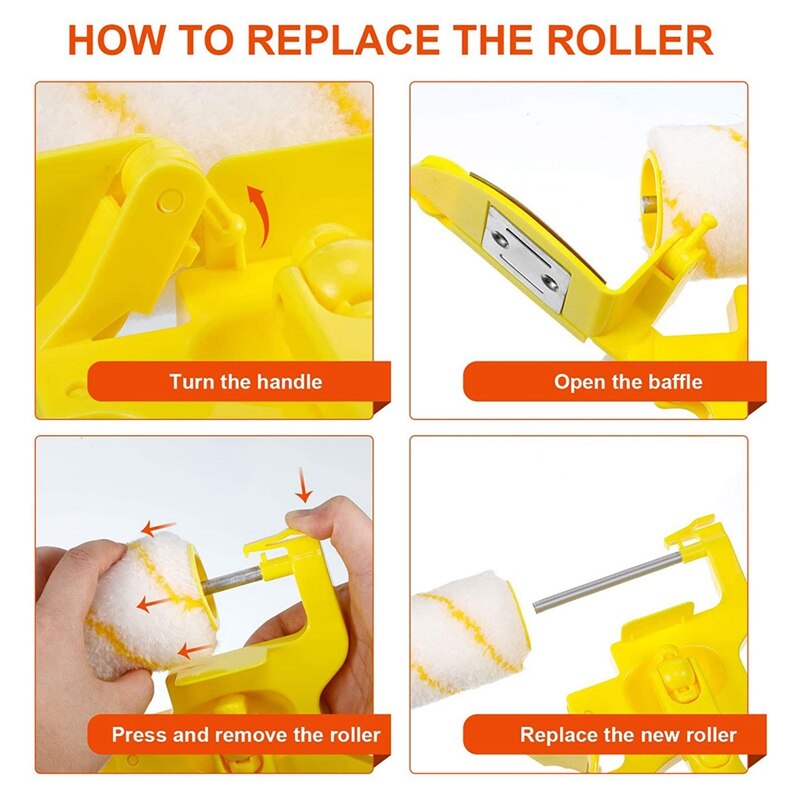 HOW TO REPLACE THE ROLLER

Turn the handle

Open the baffle

Press and remove the roller

Replace the new roller