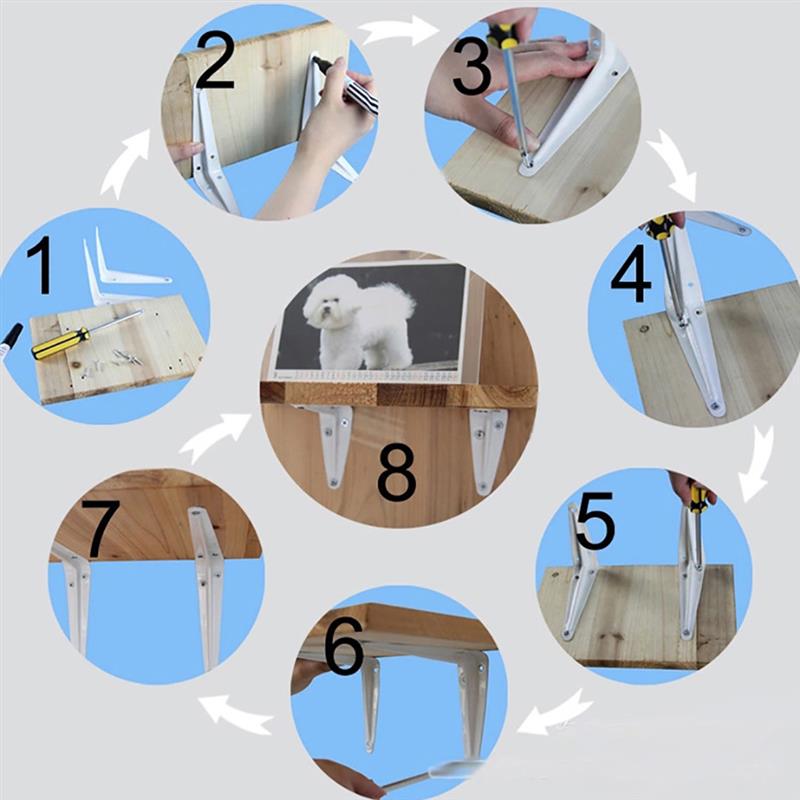 1
2
3
4
5
6
7
8