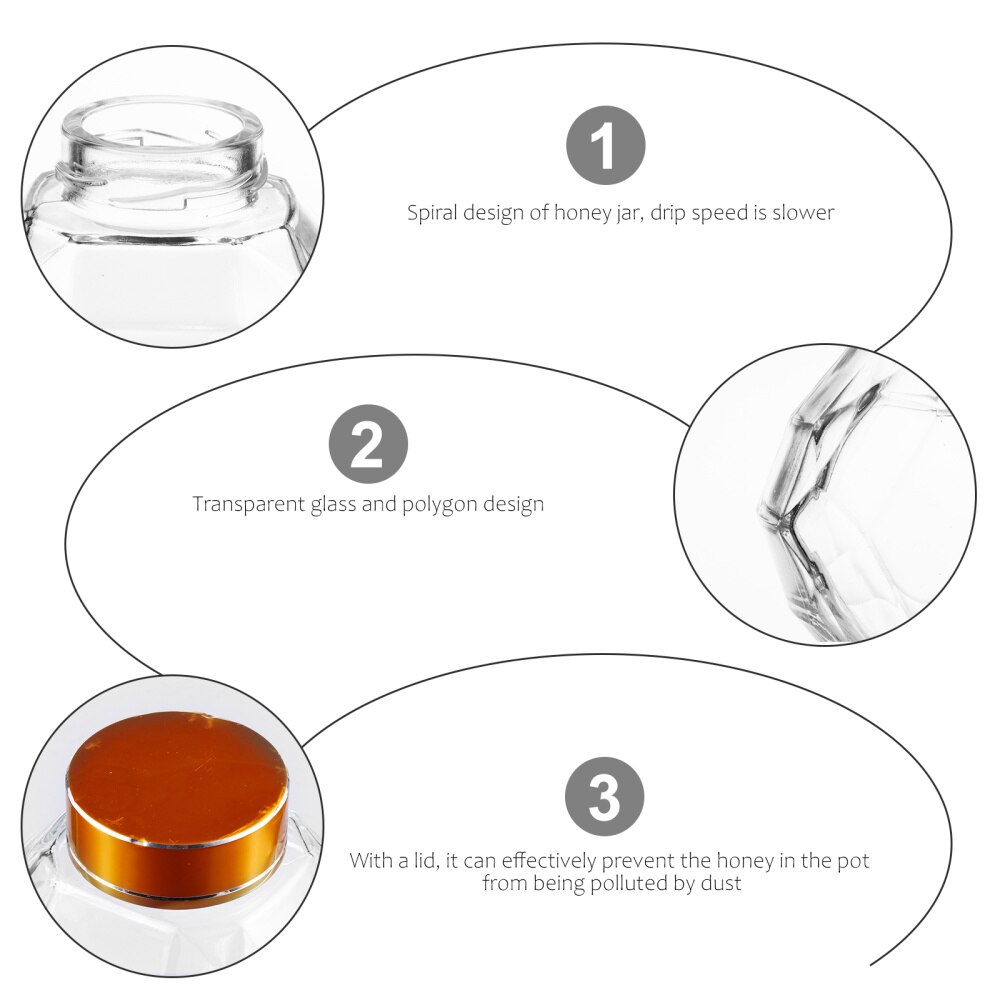 1

Spiral design of honey jar, drip speed is slower

2

Transparent glass and polygon design

3

With a lid, it can effectively prevent the honey in the pot from being polluted by dust