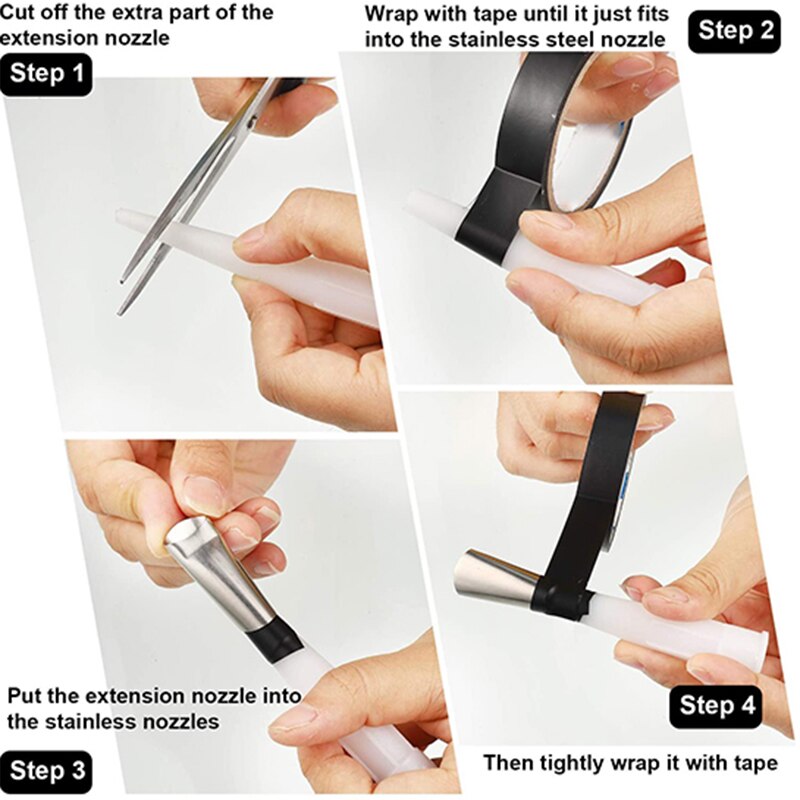 Cut off the extra part of the extension nozzle

Step 1

Wrap with tape until it just fits into the stainless steel nozzle

Step 2

Put the extension nozzle into the stainless nozzles

Step 3

Step 4

Then tightly wrap it with tape