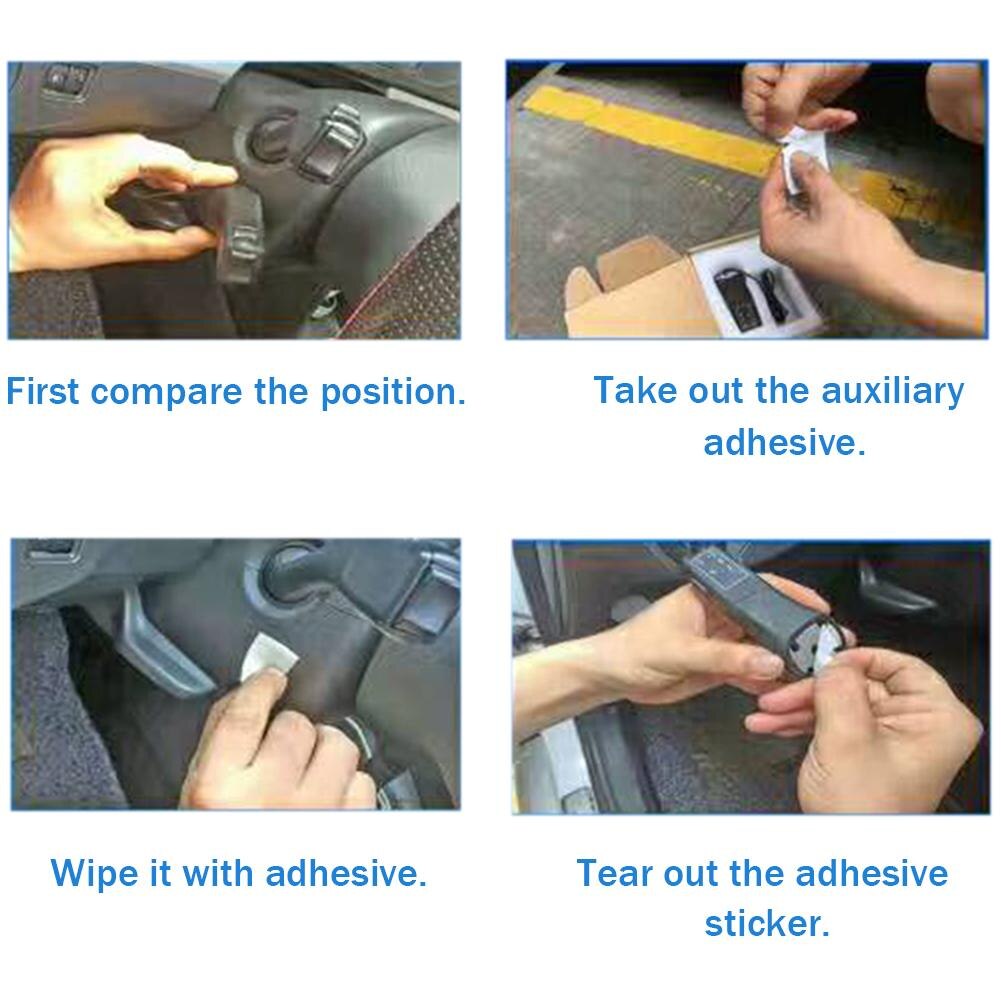 First compare the position.

Take out the auxiliary adhesive.

Wipe it with adhesive.

Tear out the adhesive sticker.