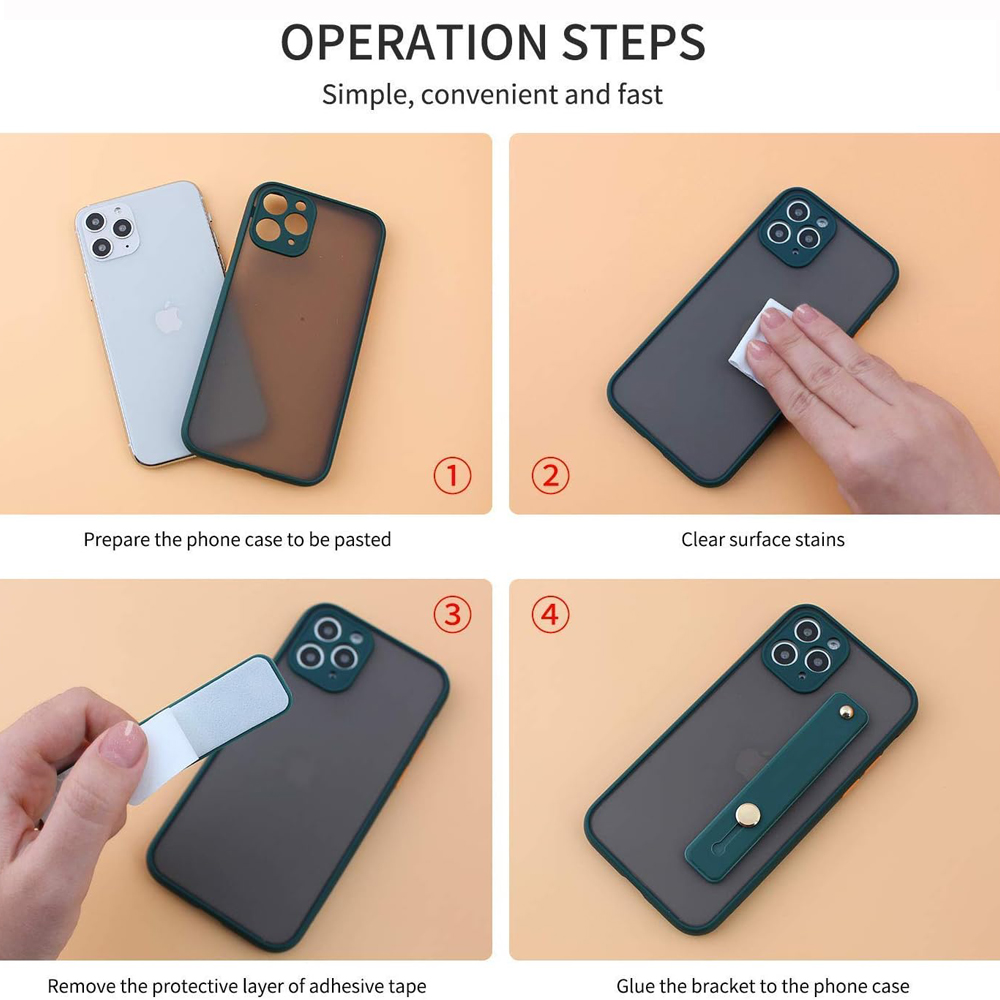 OPERATION STEPS

Simple, convenient and fast

①

Prepare the phone case to be pasted

②

Clear surface stains

③

Remove the protective layer of adhesive tape

④

Glue the bracket to the phone case