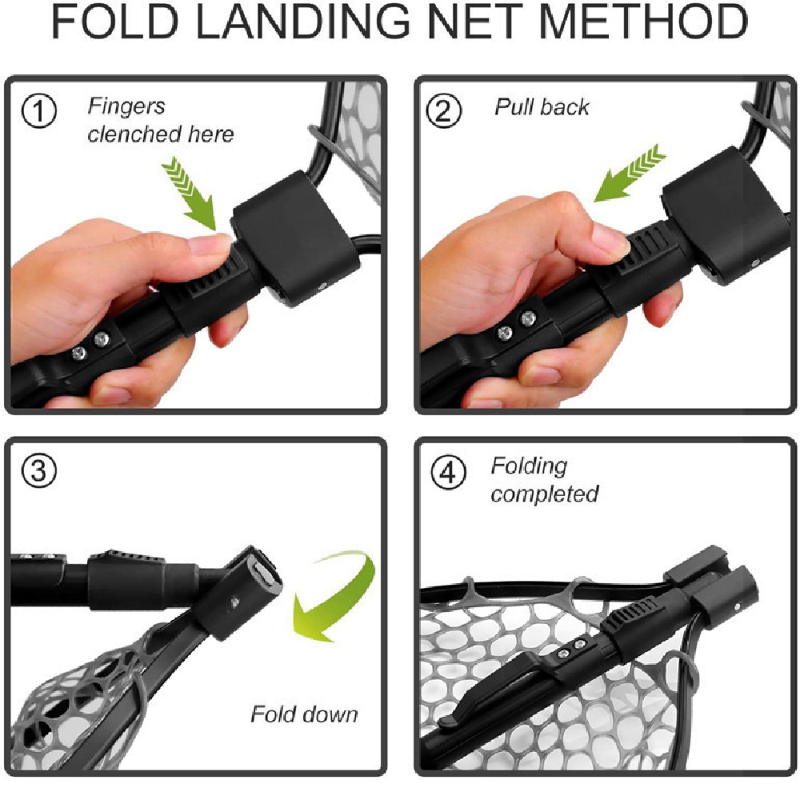 FOLD LANDING NET METHOD

① Fingers clenched here

② Pull back

③

Fold down

④ Folding completed