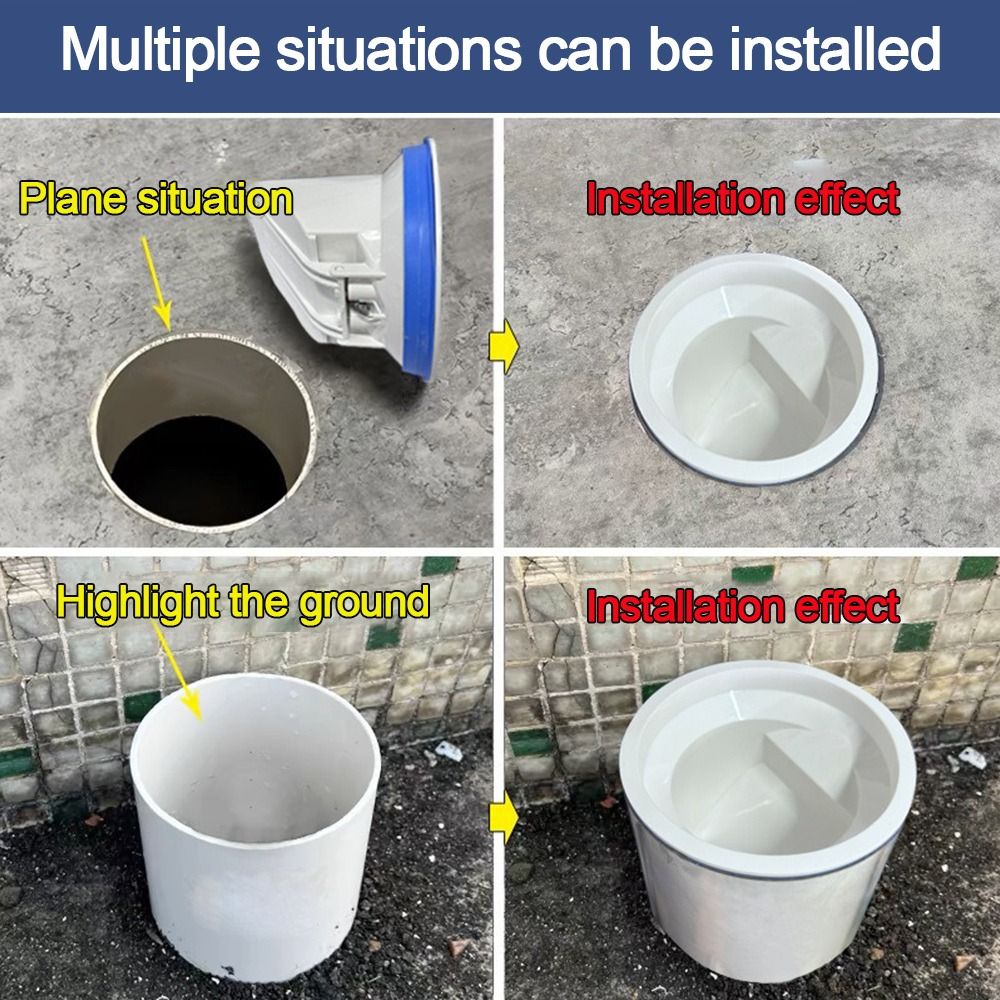 Multiple situations can be installed

Plane situation

Installation effect

Highlight the ground

Installation effect