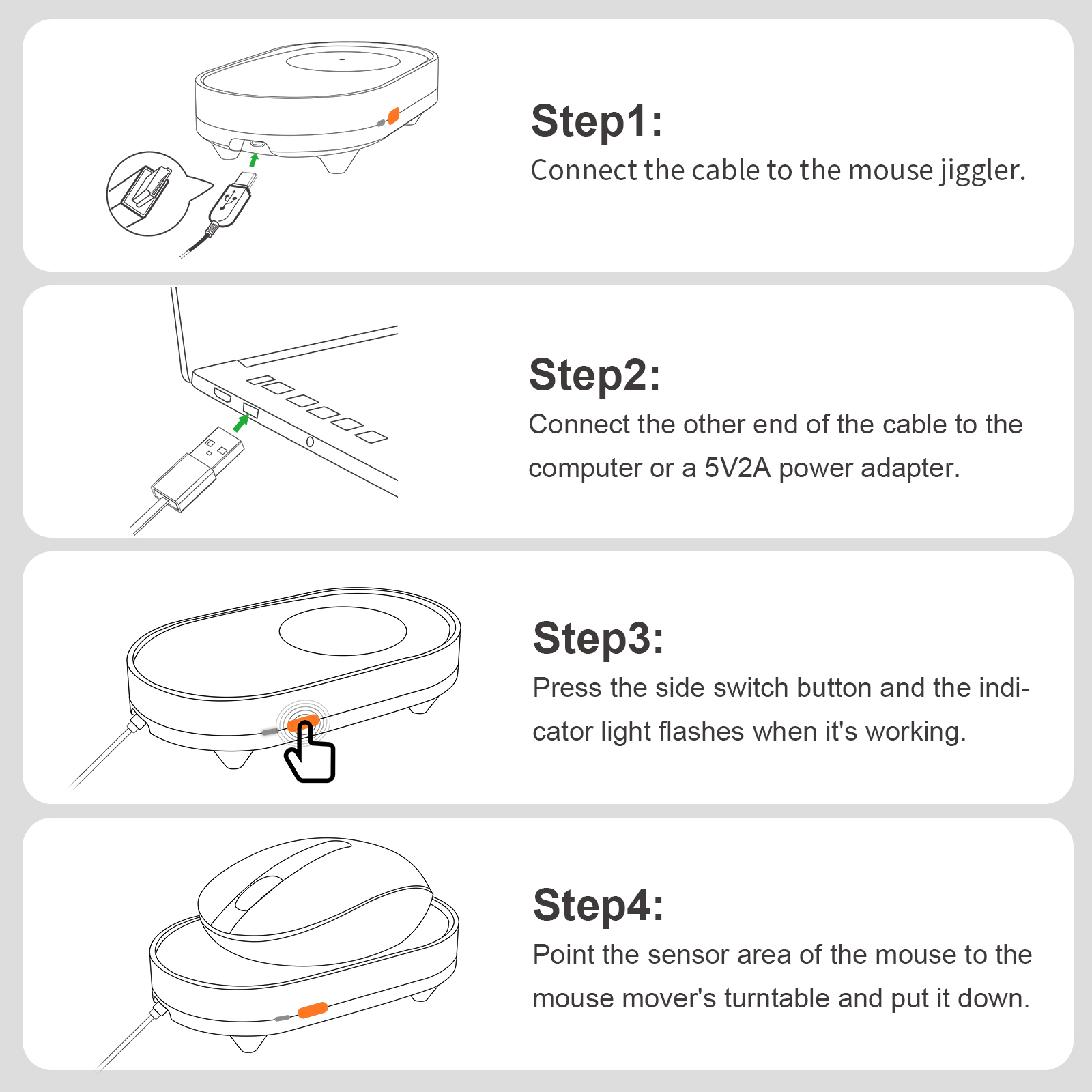 Step1:
Connect the cable to the mouse jiggler.

Step2:
Connect the other end of the cable to the computer or a 5V2A power adapter.

Step3:
Press the side switch button and the indicator light flashes when it's working.

Step4:
Point the sensor area of the mouse to the mouse mover's turntable and put it down.