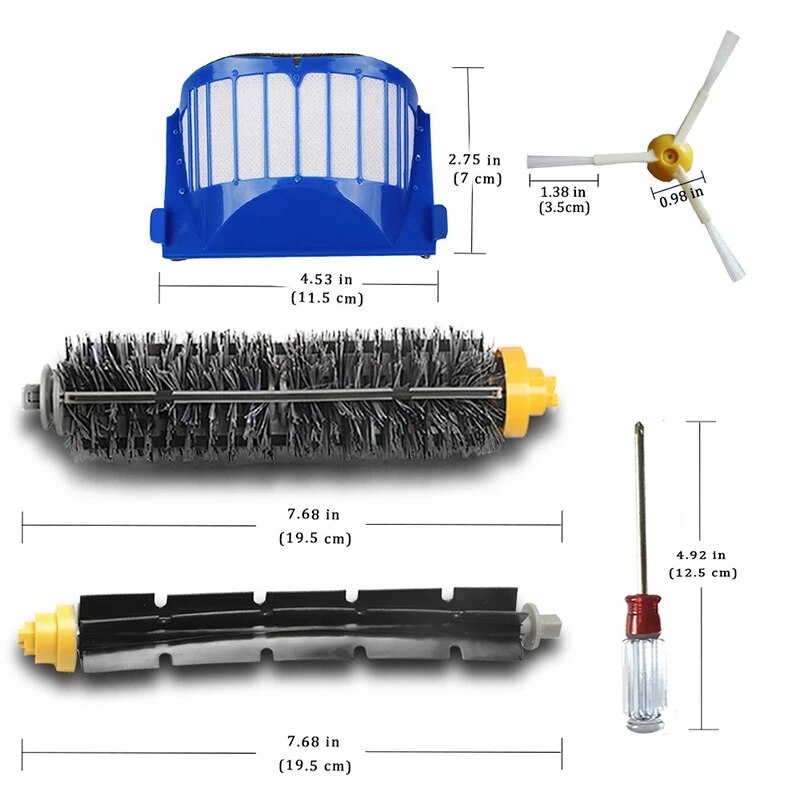 2.75 in
(7 cm)

1.38 in
(3.5cm)

0.98 in

4.53 in
(11.5 cm)

7.68 in
(19.5 cm)

4.92 in
(12.5 cm)

7.68 in
(19.5 cm)