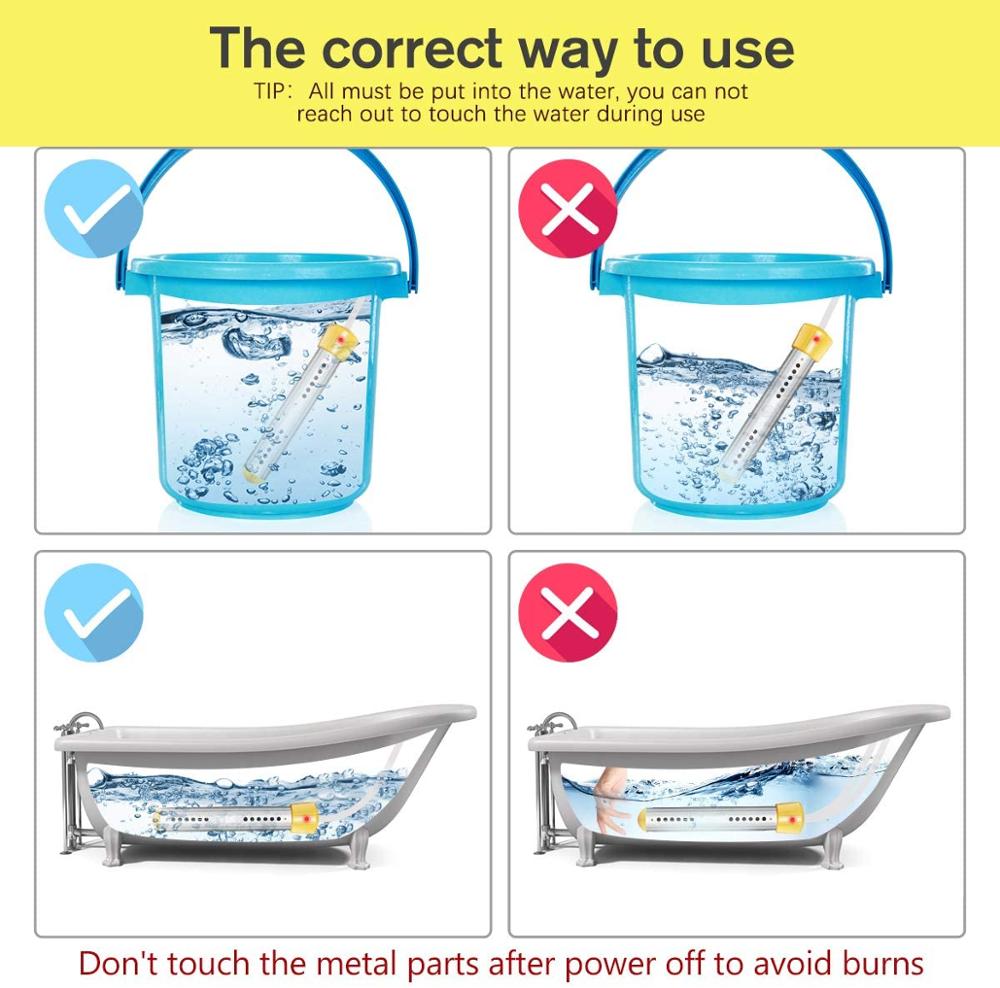 The correct way to use

TIP: All must be put into the water, you can not reach out to touch the water during use

Don't touch the metal parts after power off to avoid burns