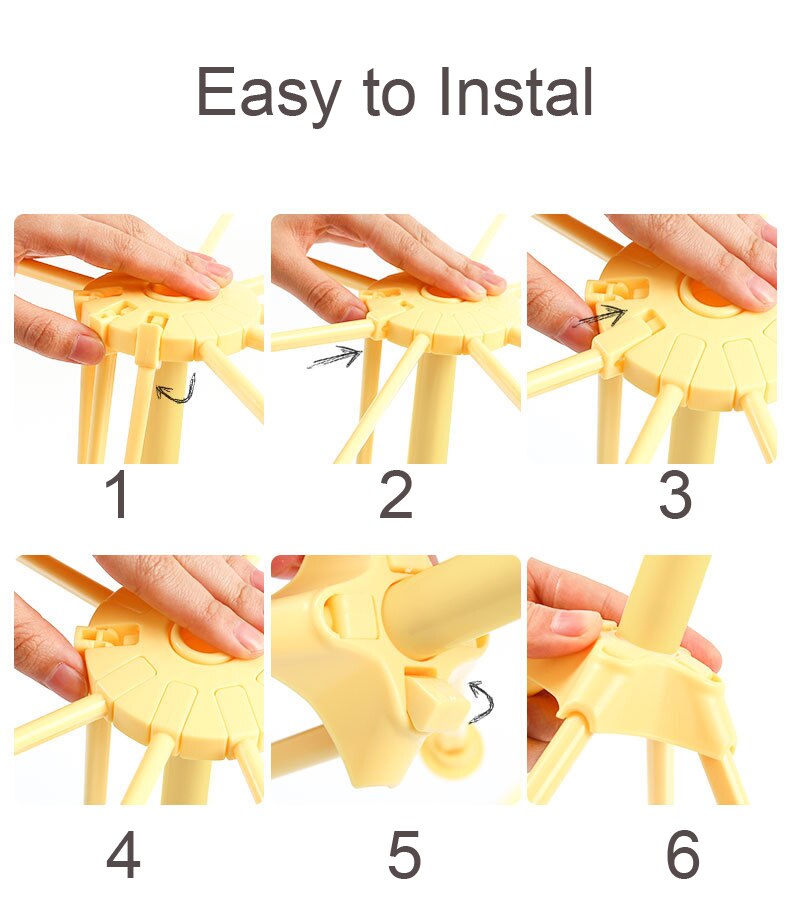 Easy to Instal

1

2

3

4

5

6