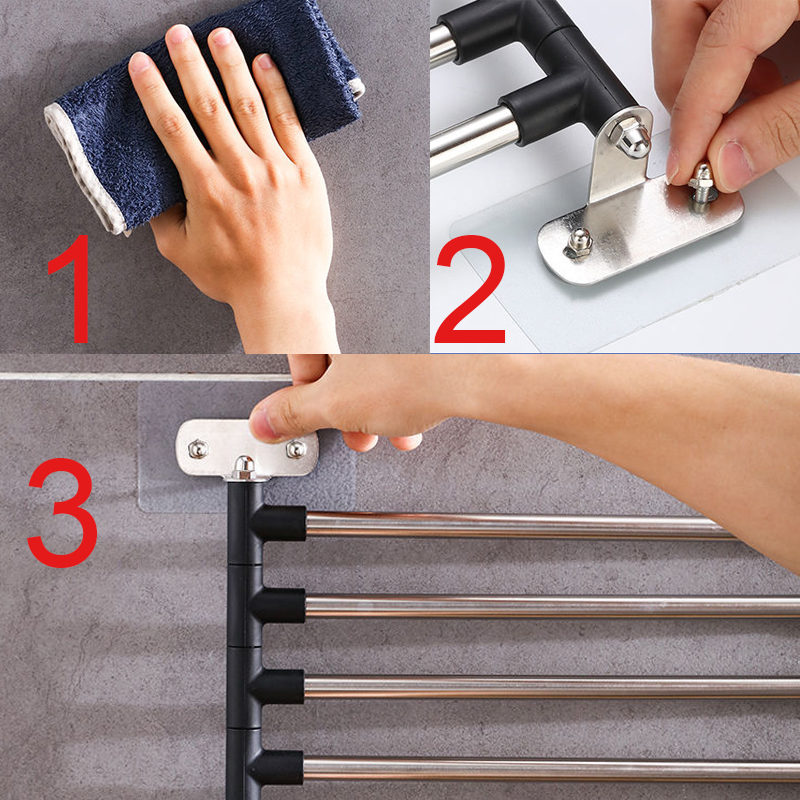 1

2

3