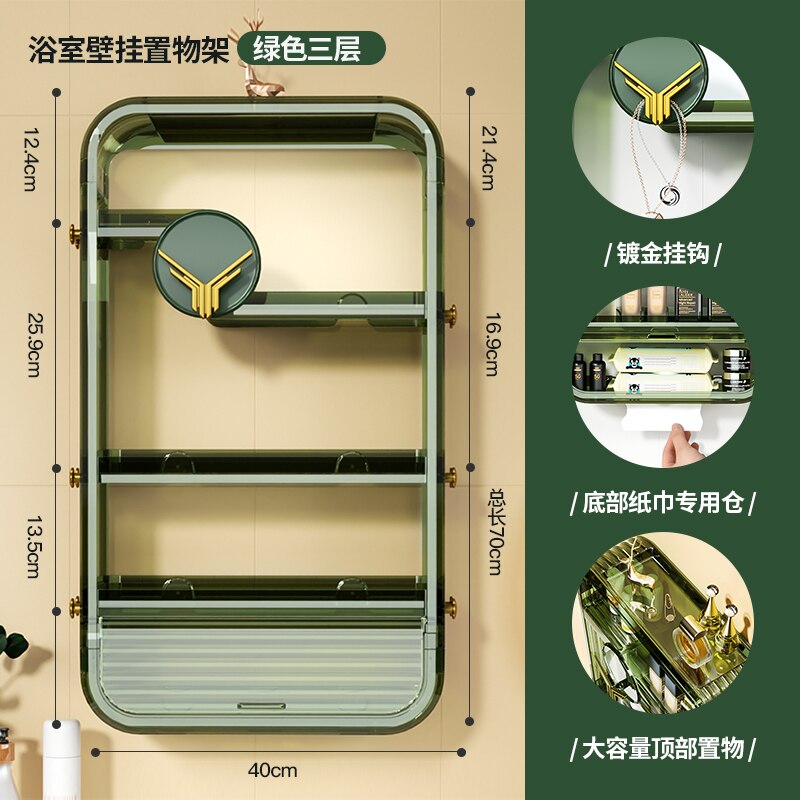 浴室壁挂置物架 绿色三层

12.4cm

25.9cm

13.5cm

21.4cm

16.9cm

总长70cm

40cm

/ 镀金挂钩 /

/ 底部纸巾专用仓 /

/ 大容量顶部置物 /