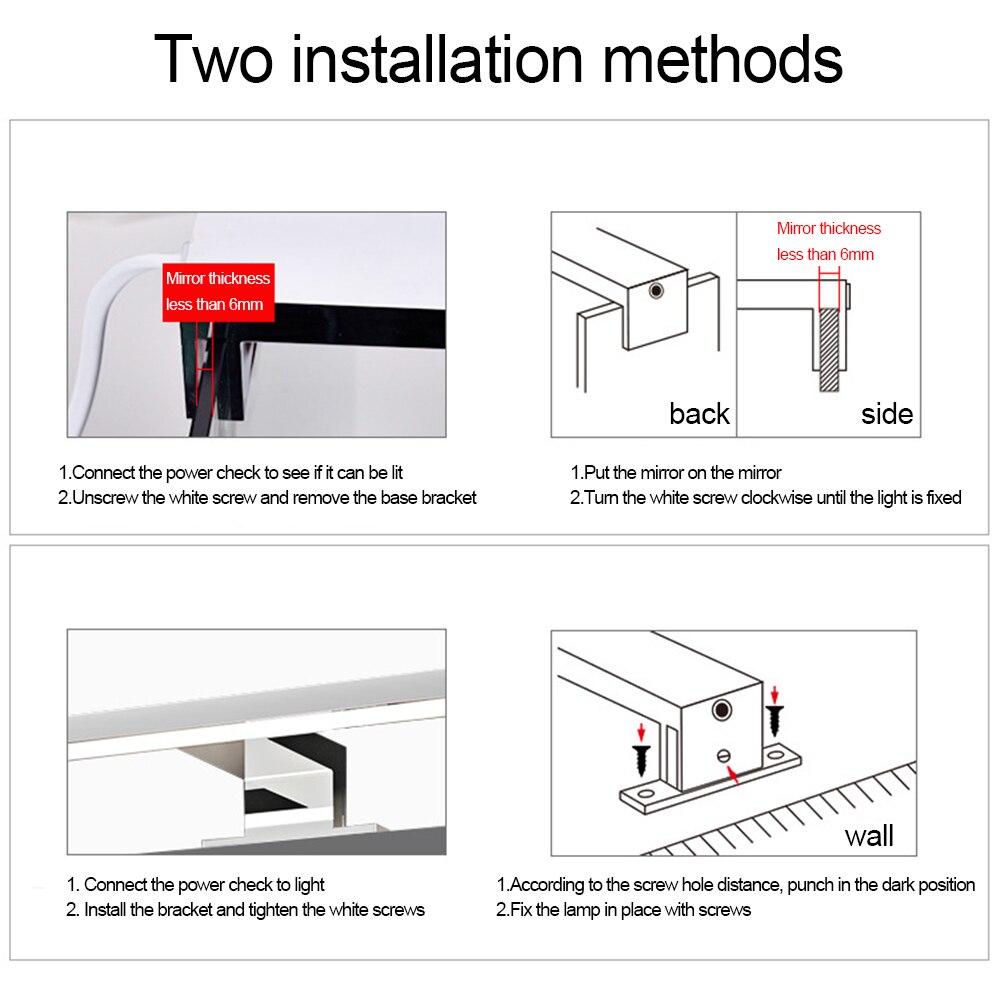 Two installation methods

Mirror thickness less than 6mm

1.Connect the power check to see if it can be lit
2.Unscrew the white screw and remove the base bracket

Mirror thickness less than 6mm

back

side

1.Put the mirror on the mirror
2.Turn the white screw clockwise until the light is fixed

1. Connect the power check to light
2. Install the bracket and tighten the white screws

wall

1.According to the screw hole distance, punch in the dark position
2.Fix the lamp in place with screws