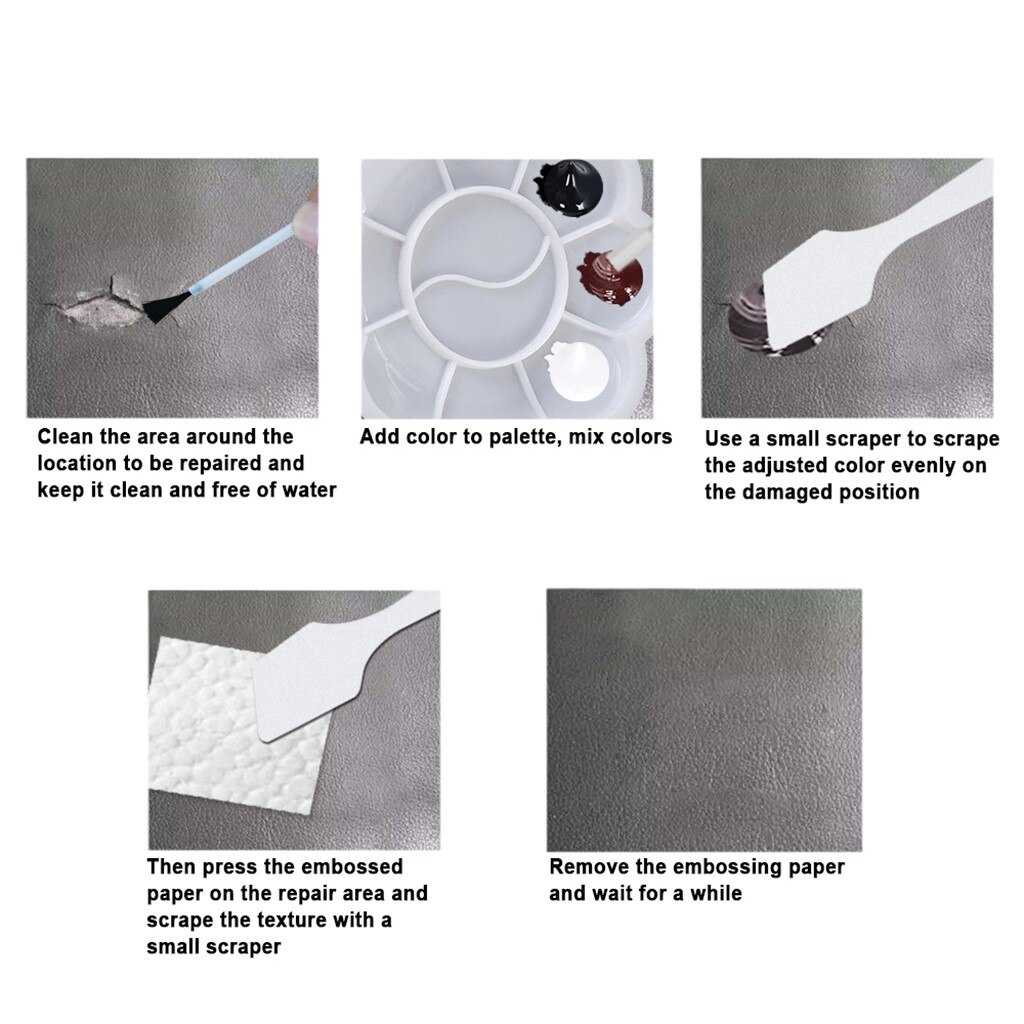 Clean the area around the location to be repaired and keep it clean and free of water

Add color to palette, mix colors

Use a small scraper to scrape the adjusted color evenly on the damaged position

Then press the embossed paper on the repair area and scrape the texture with a small scraper

Remove the embossing paper and wait for a while