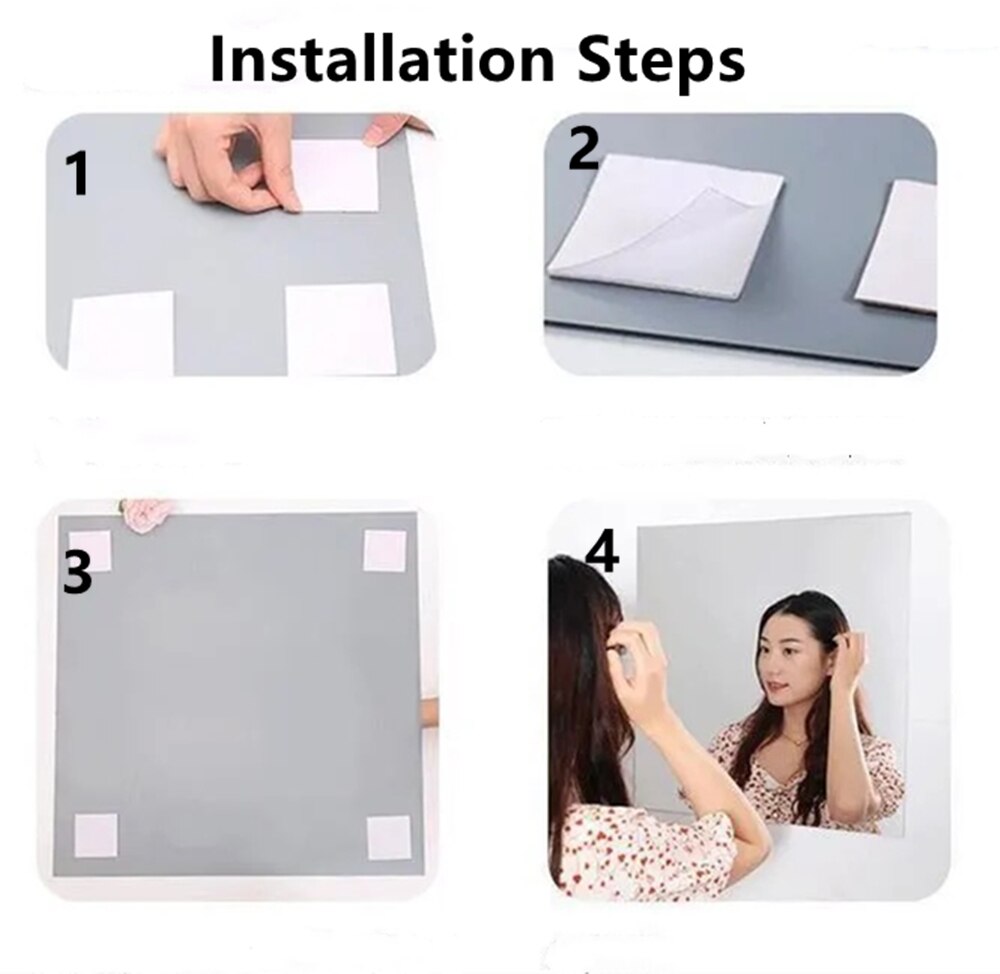 Installation Steps

1

2

3

4