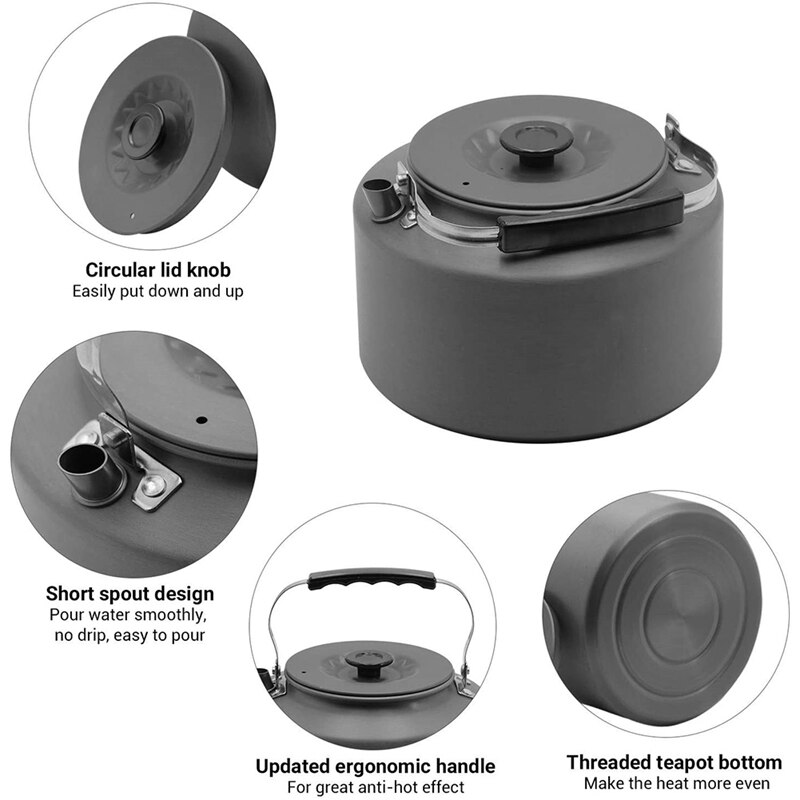 Circular lid knob
Easily put down and up

Short spout design
Pour water smoothly, no drip, easy to pour

Updated ergonomic handle
For great anti-hot effect

Threaded teapot bottom
Make the heat more even