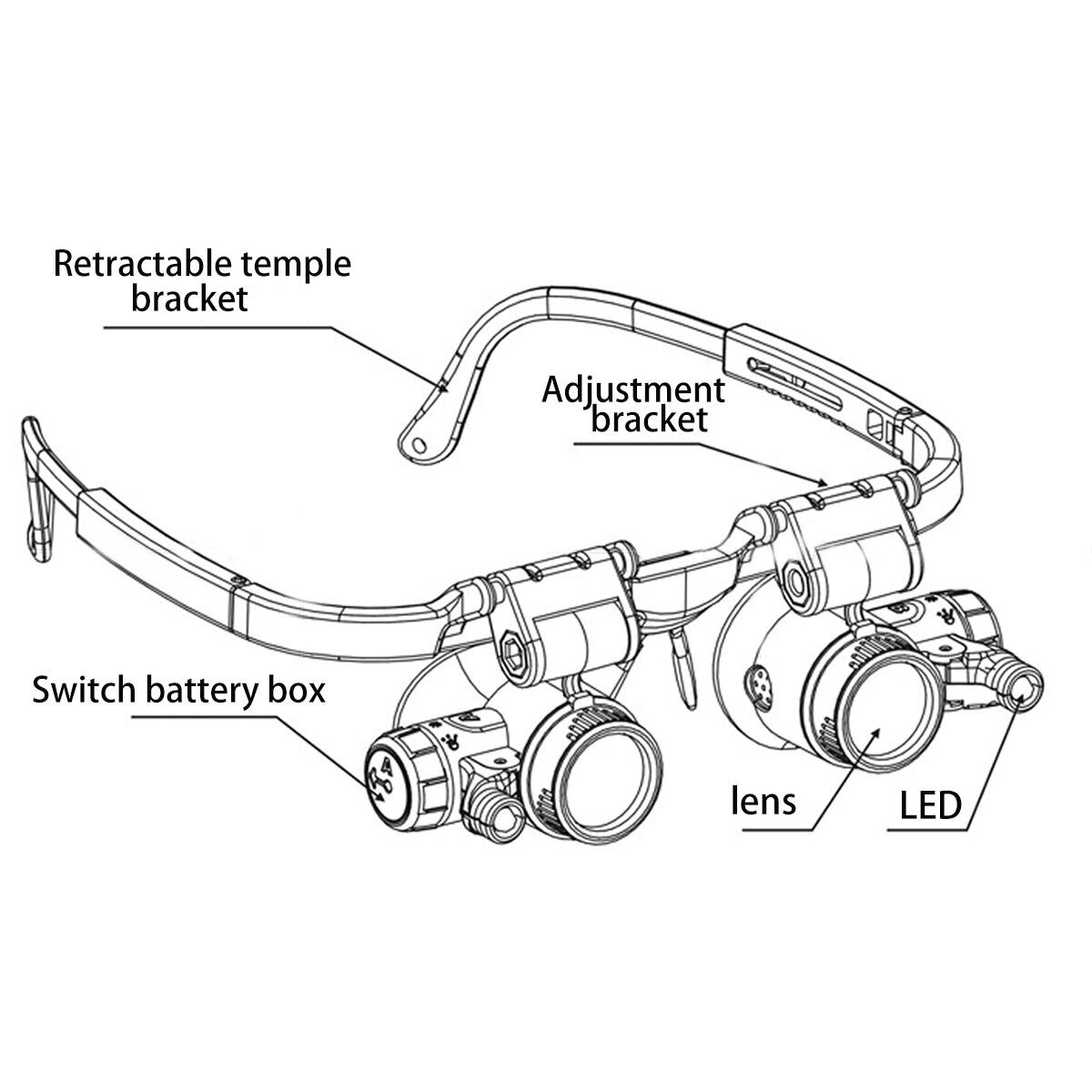 Retractable temple bracket

Adjustment bracket

Switch battery box

A

lens

LED