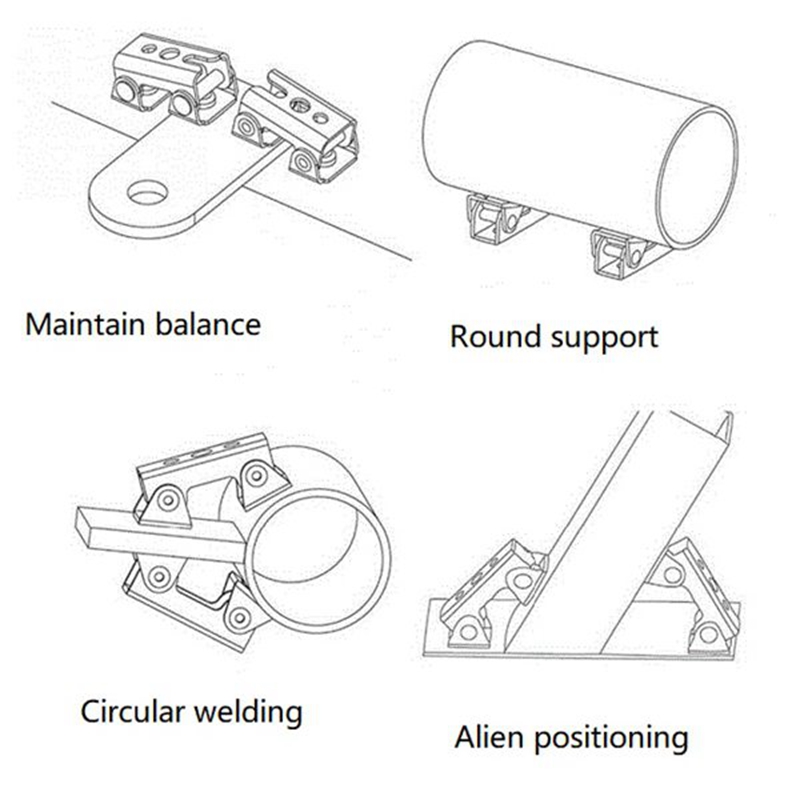 Maintain balance

Round support

Circular welding

Alien positioning