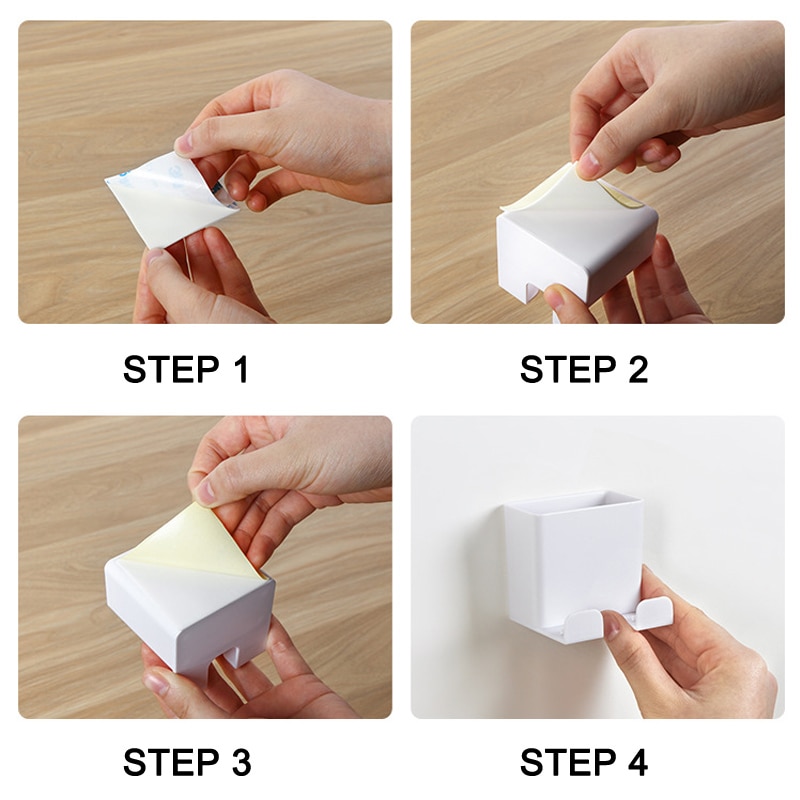 STEP 1

STEP 2

STEP 3

STEP 4