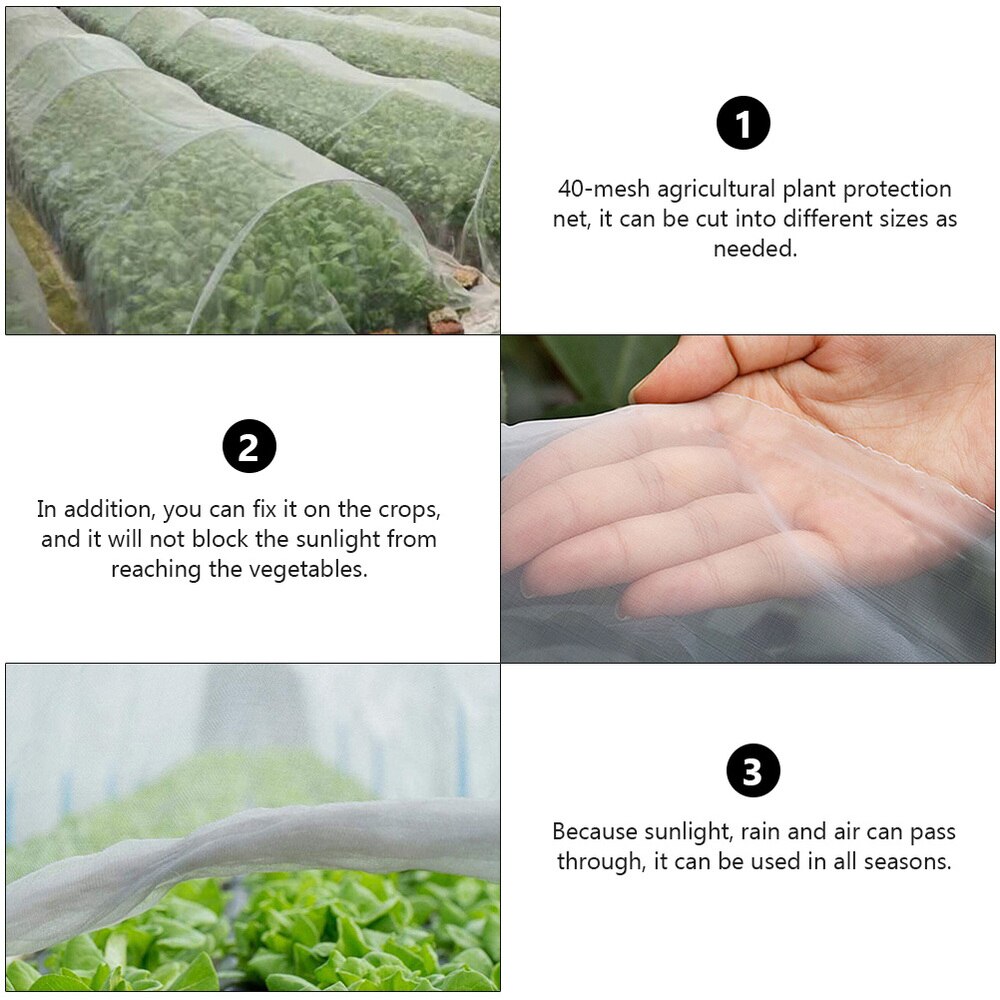 1

40-mesh agricultural plant protection net, it can be cut into different sizes as needed.

2

In addition, you can fix it on the crops, and it will not block the sunlight from reaching the vegetables.

3

Because sunlight, rain and air can pass through, it can be used in all seasons.