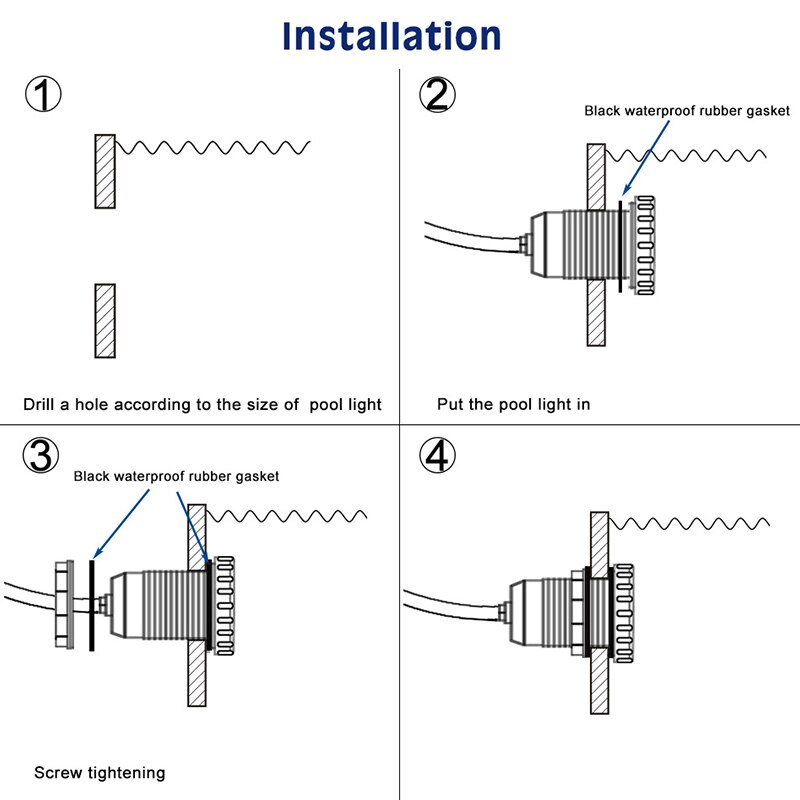 Installation

①

Drill a hole according to the size of pool light

②

Black waterproof rubber gasket

Put the pool light in

③

Black waterproof rubber gasket

Screw tightening

④