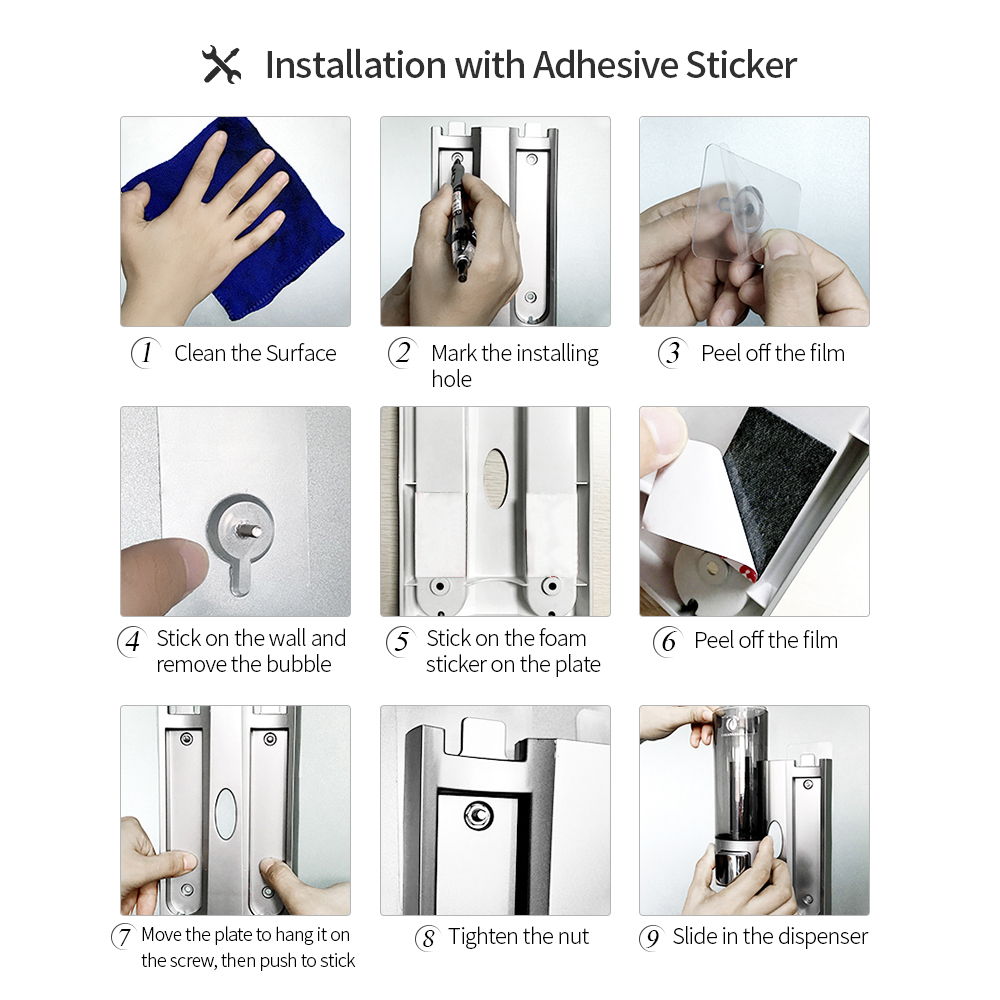 Installation with Adhesive Sticker

1 Clean the Surface

2 Mark the installing hole

3 Peel off the film

4 Stick on the wall and remove the bubble

5 Stick on the foam sticker on the plate

6 Peel off the film

7 Move the plate to hang it on the screw, then push to stick

8 Tighten the nut

9 Slide in the dispenser